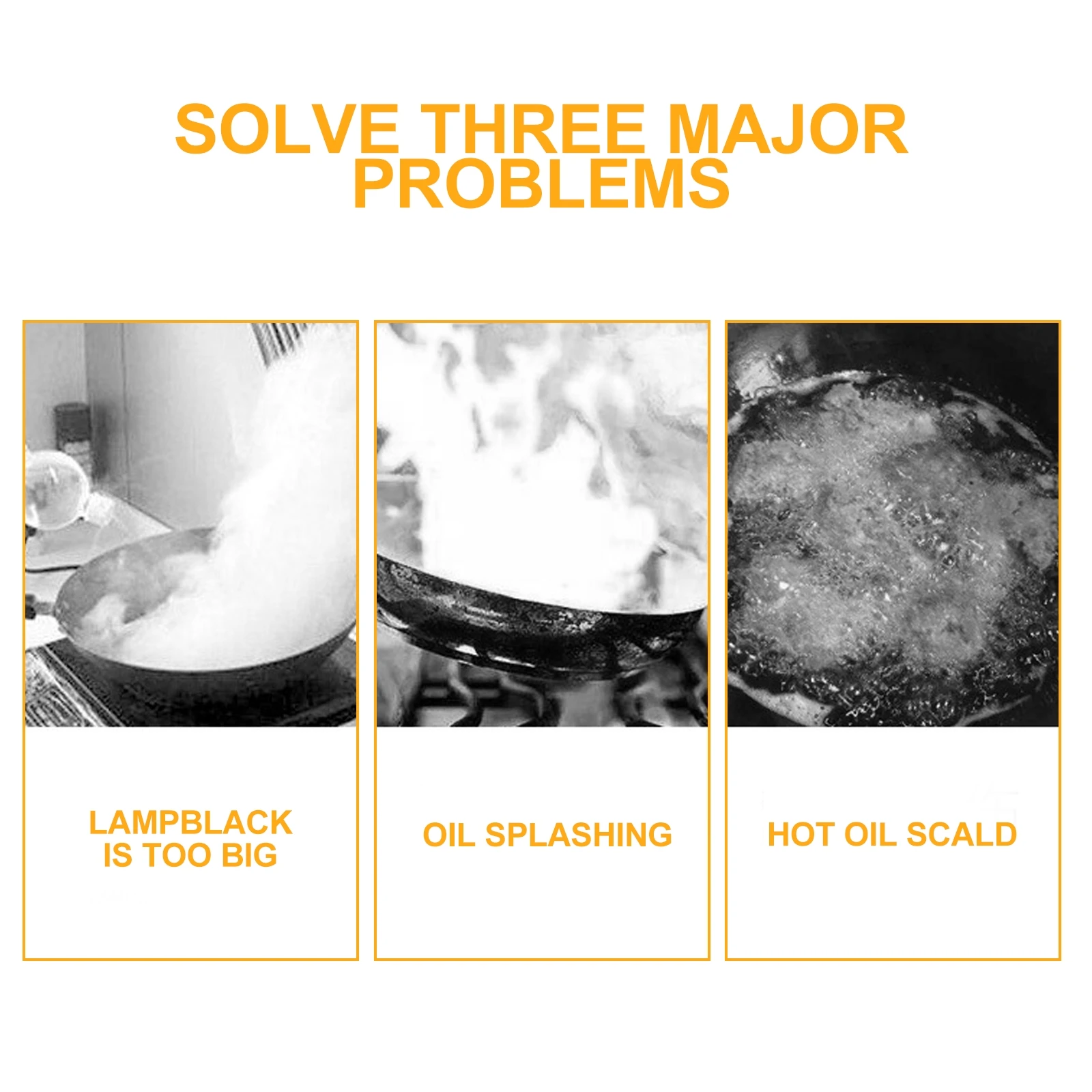 SOLVE THREE MAJOR PROBLEMS

LAMPBLACK IS TOO BIG

OIL SPLASHING

HOT OIL SCALD