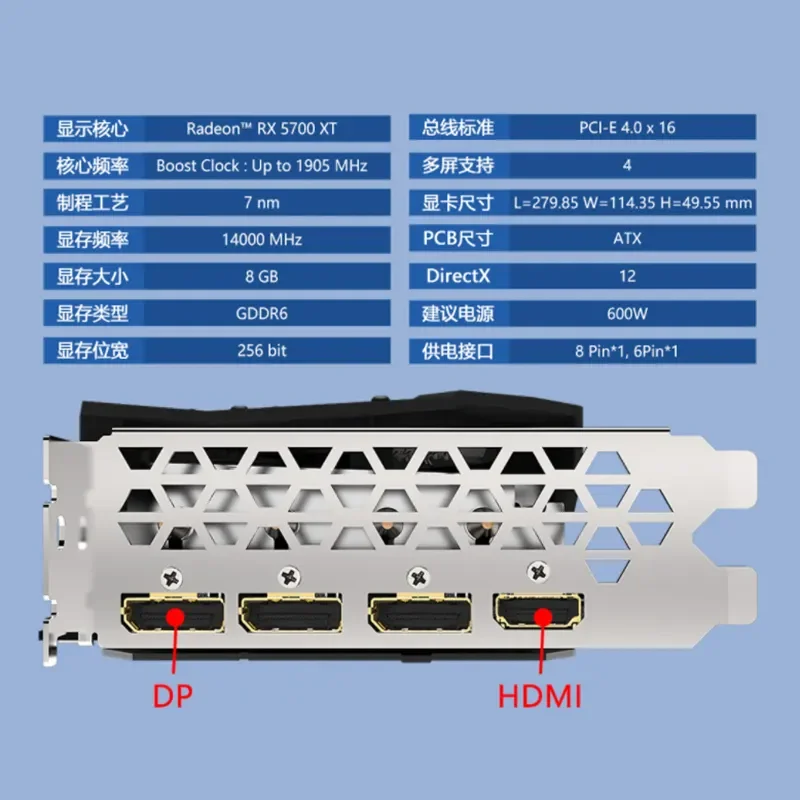 | 显示核心 | Radeon™ RX 5700 XT |
|---|---|
| 核心频率 | Boost Clock : Up to 1905 MHz |
| 制程工艺 | 7 nm |
| 显存频率 | 14000 MHz |
| 显存大小 | 8 GB |
| 显存类型 | GDDR6 |
| 显存位宽 | 256 bit |

| 总线标准 | PCI-E 4.0 x 16 |
|---|---|
| 多屏支持 | 4 |
| 显卡尺寸 | L=279.85 W=114.35 H=49.55 mm |
| PCB尺寸 | ATX |
| DirectX | 12 |
| 建议电源 | 600W |
| 供电接口 | 8 Pin*1, 6Pin*1 |

DP

HDMI