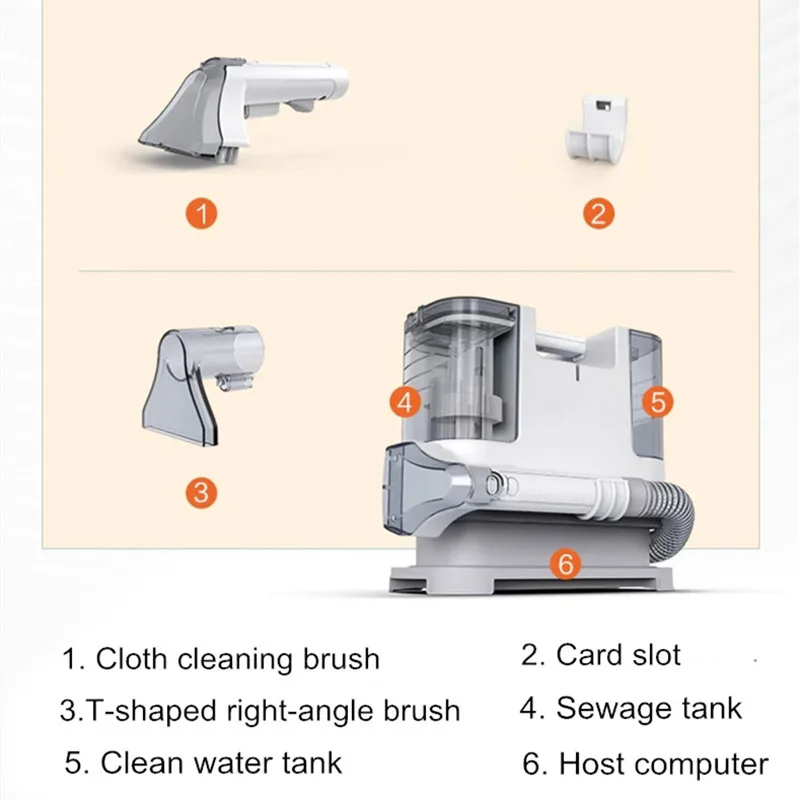 1

2

3

4

5

6

1. Cloth cleaning brush

2. Card slot

3.T-shaped right-angle brush

4. Sewage tank

5. Clean water tank

6. Host computer