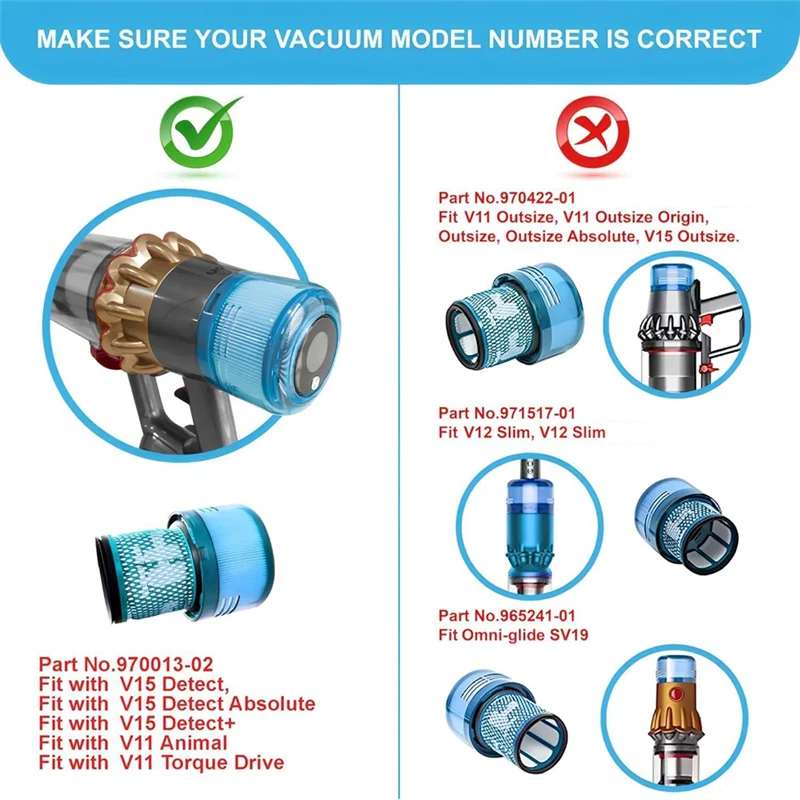 MAKE SURE YOUR VACUUM MODEL NUMBER IS CORRECT

Part No.970013-02
Fit with V15 Detect,
Fit with V15 Detect Absolute
Fit with V15 Detect+
Fit with V11 Animal
Fit with V11 Torque Drive

Part No.970422-01
Fit V11 Outsize, V11 Outsize Origin, Outsize, Outsize Absolute, V15 Outsize.

Part No.971517-01
Fit V12 Slim, V12 Slim

Part No.965241-01
Fit Omni-glide SV19