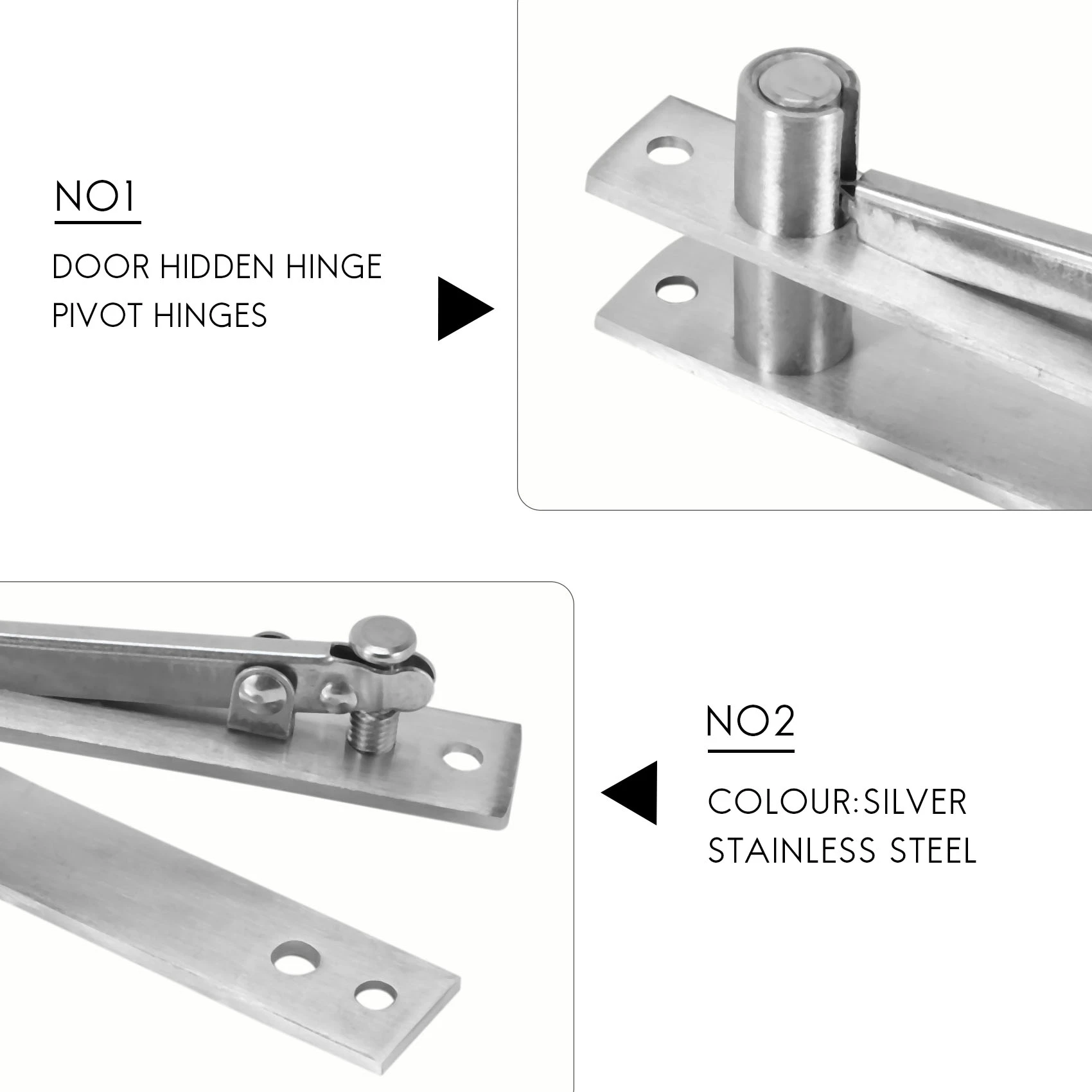 NO1

DOOR HIDDEN HINGE
PIVOT HINGES

NO2

COLOUR:SILVER
STAINLESS STEEL