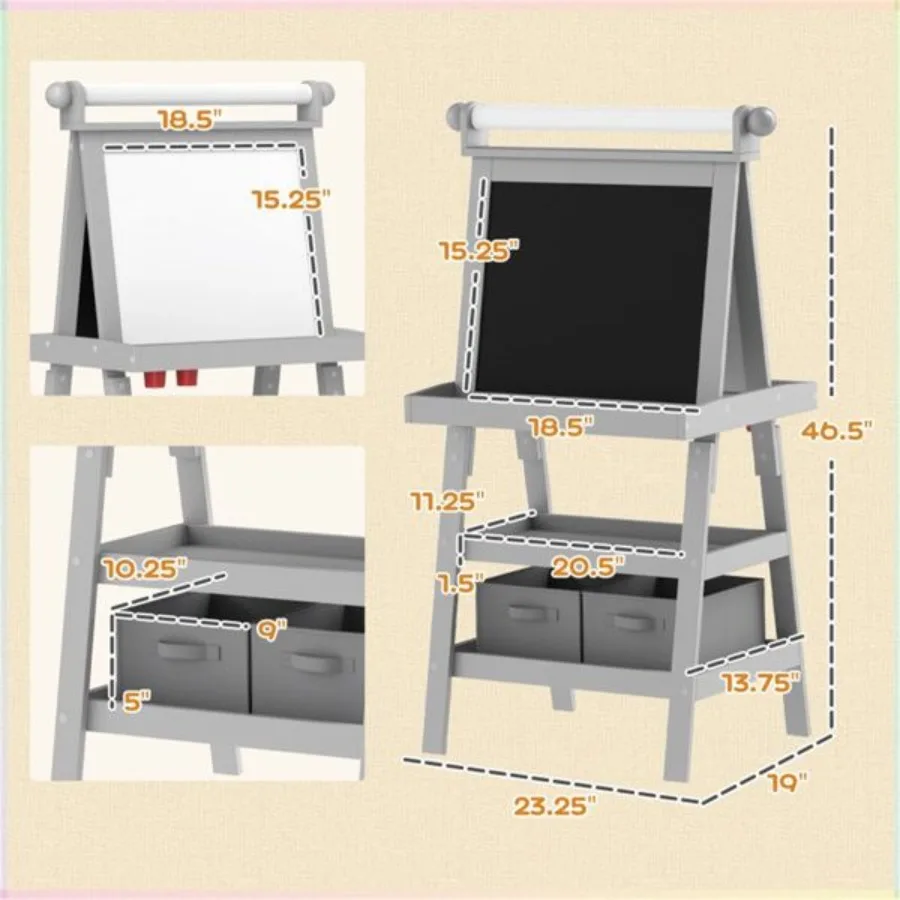 18.5"

15.25"

10.25"

9"

5"

15.25"

18.5"

46.5"

11.25"

20.5"

1.5"

13.75"

23.25"

19"