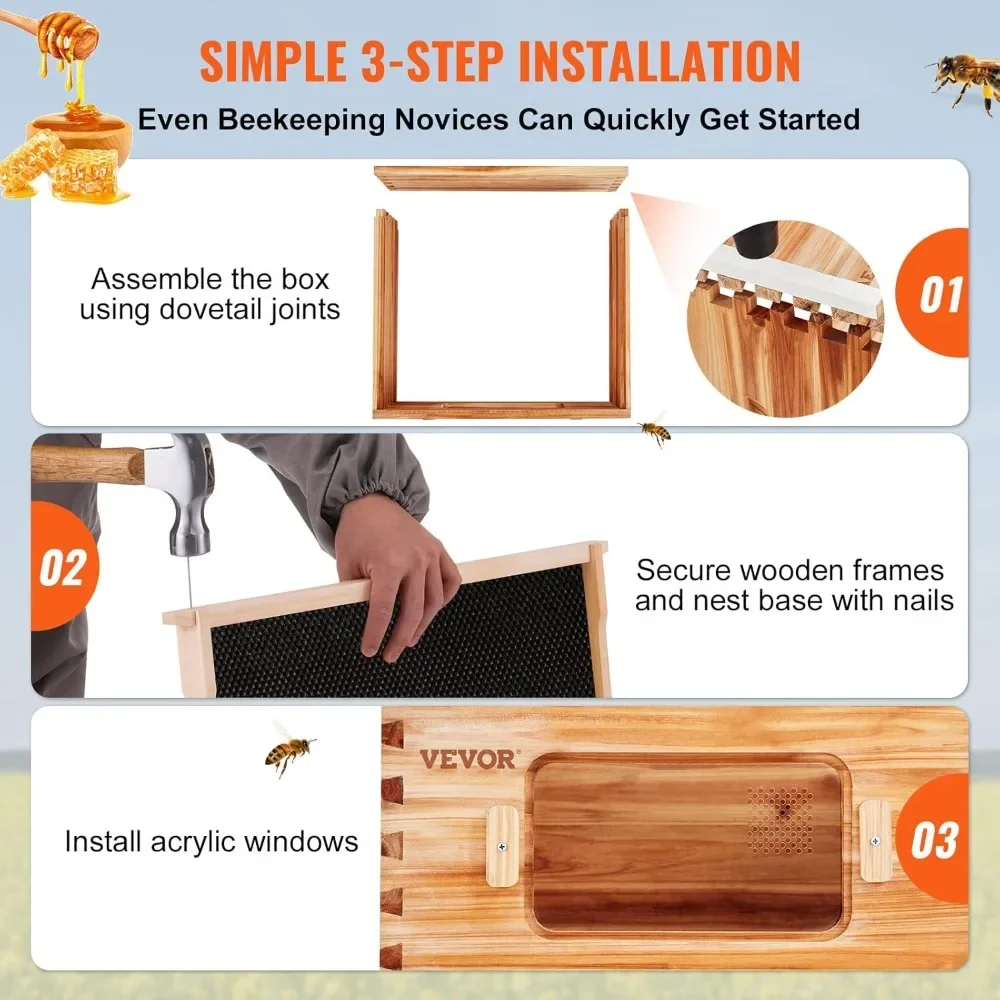 SIMPLE 3-STEP INSTALLATION
Even Beekeeping Novices Can Quickly Get Started

Assemble the box using dovetail joints

01

02

Secure wooden frames and nest base with nails

Install acrylic windows

VEVOR

03