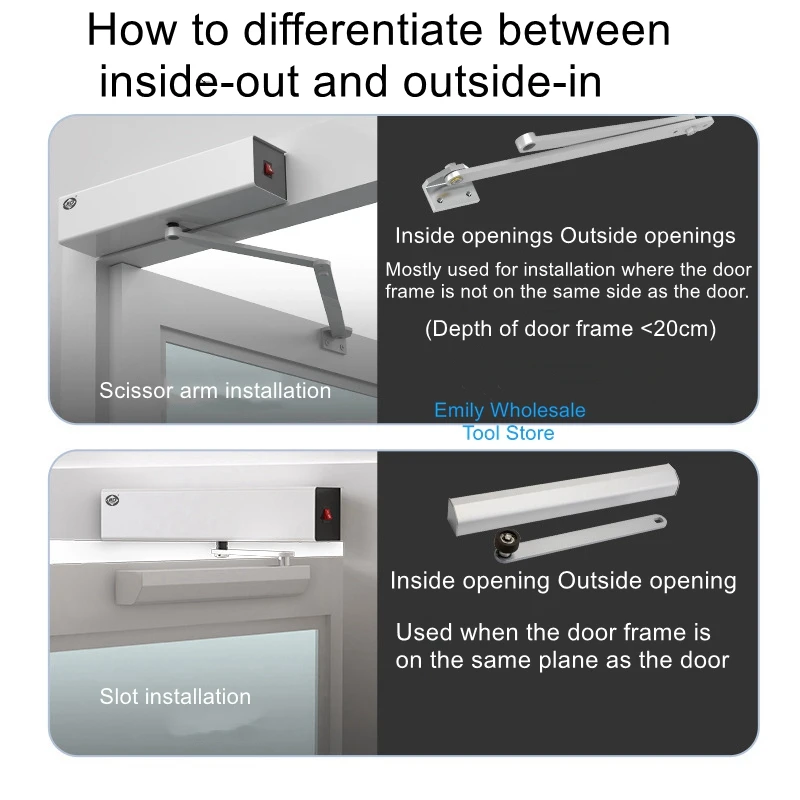 How to differentiate between inside-out and outside-in

Scissor arm installation

Inside openings Outside openings

Mostly used for installation where the door frame is not on the same side as the door.

(Depth of door frame <20cm)

Emily Wholesale Tool Store

Slot installation

Inside opening Outside opening

Used when the door frame is on the same plane as the door