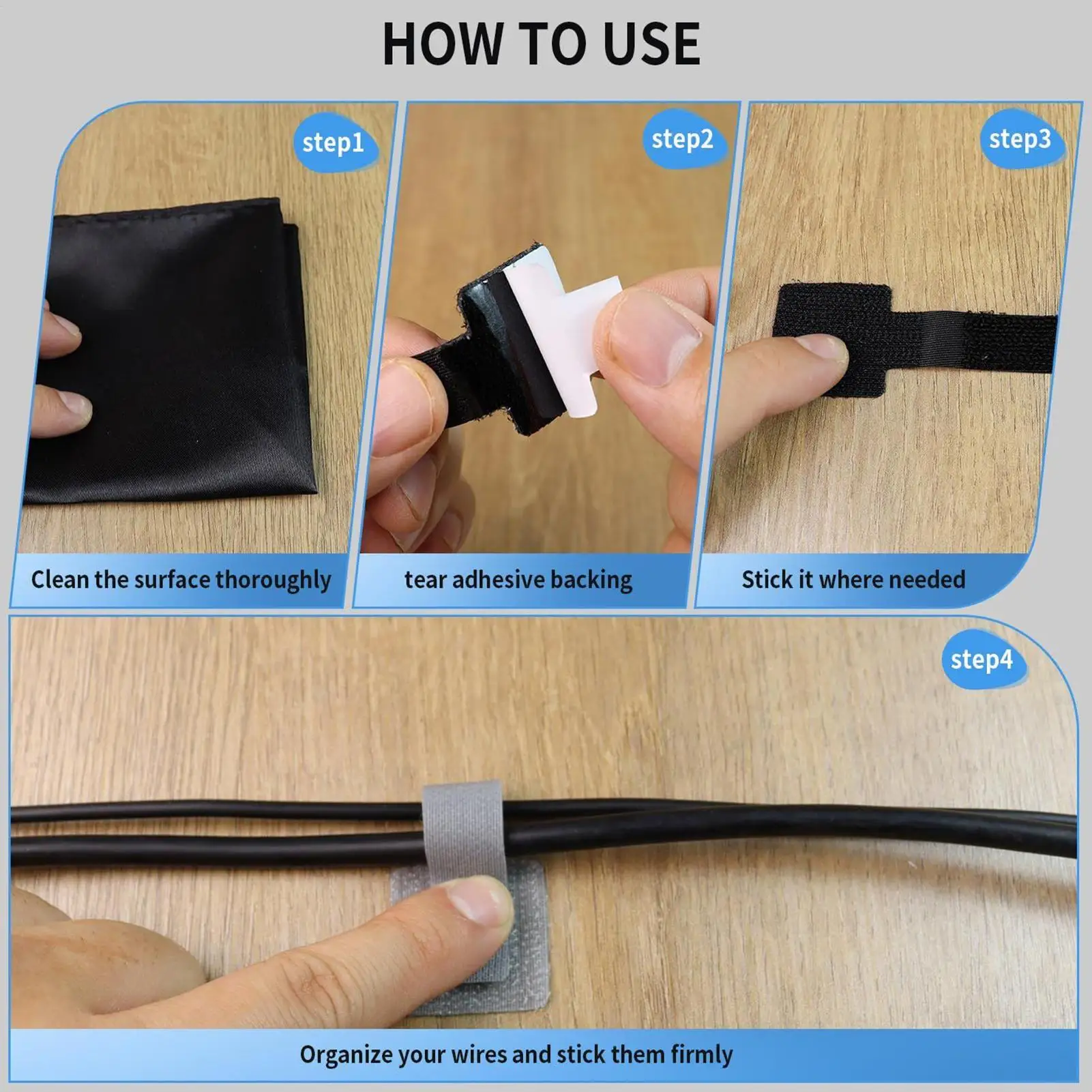 HOW TO USE

step1

Clean the surface thoroughly

step2

tear adhesive backing

step3

Stick it where needed

step4

Organize your wires and stick them firmly