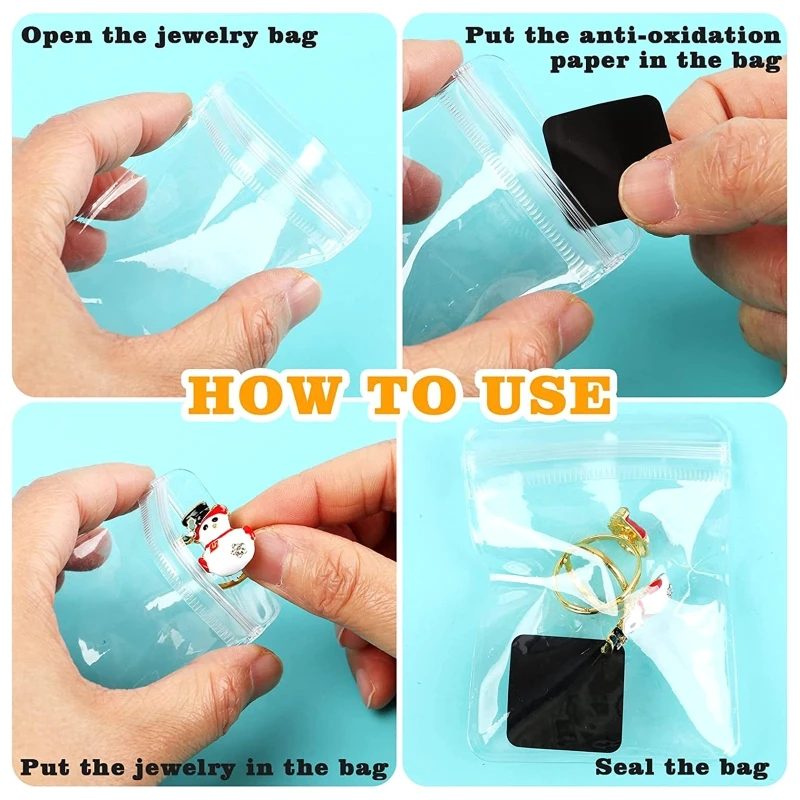 Open the jewelry bag

Put the anti-oxidation paper in the bag

HOW TO USE

Put the jewelry in the bag

Seal the bag