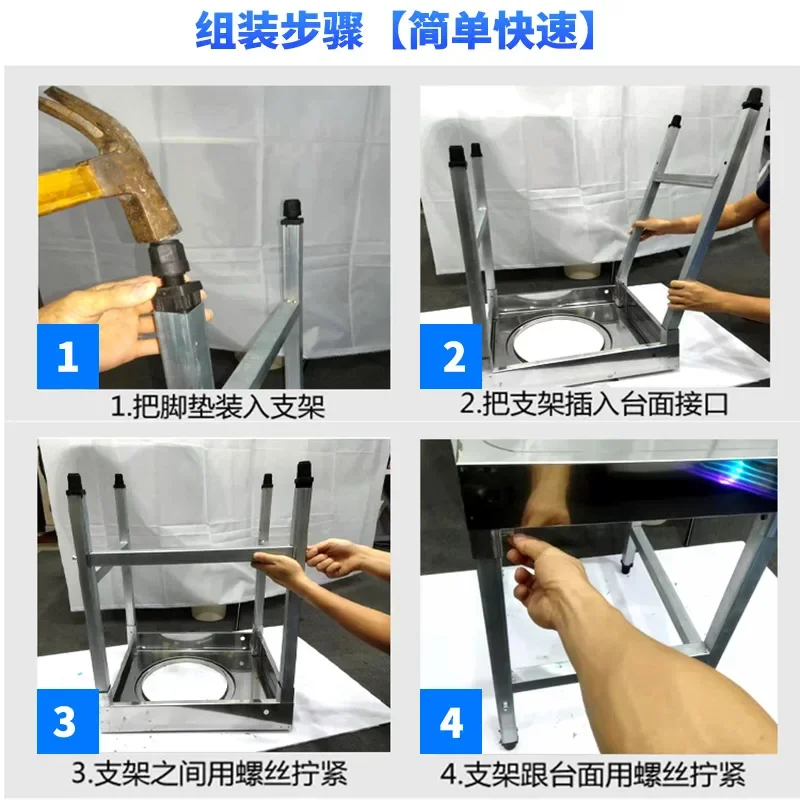 组装步骤【简单快速】

1

1.把脚垫装入支架

2

2.把支架插入台面接口

3

3.支架之间用螺丝拧紧

4

4.支架跟台面用螺丝拧紧