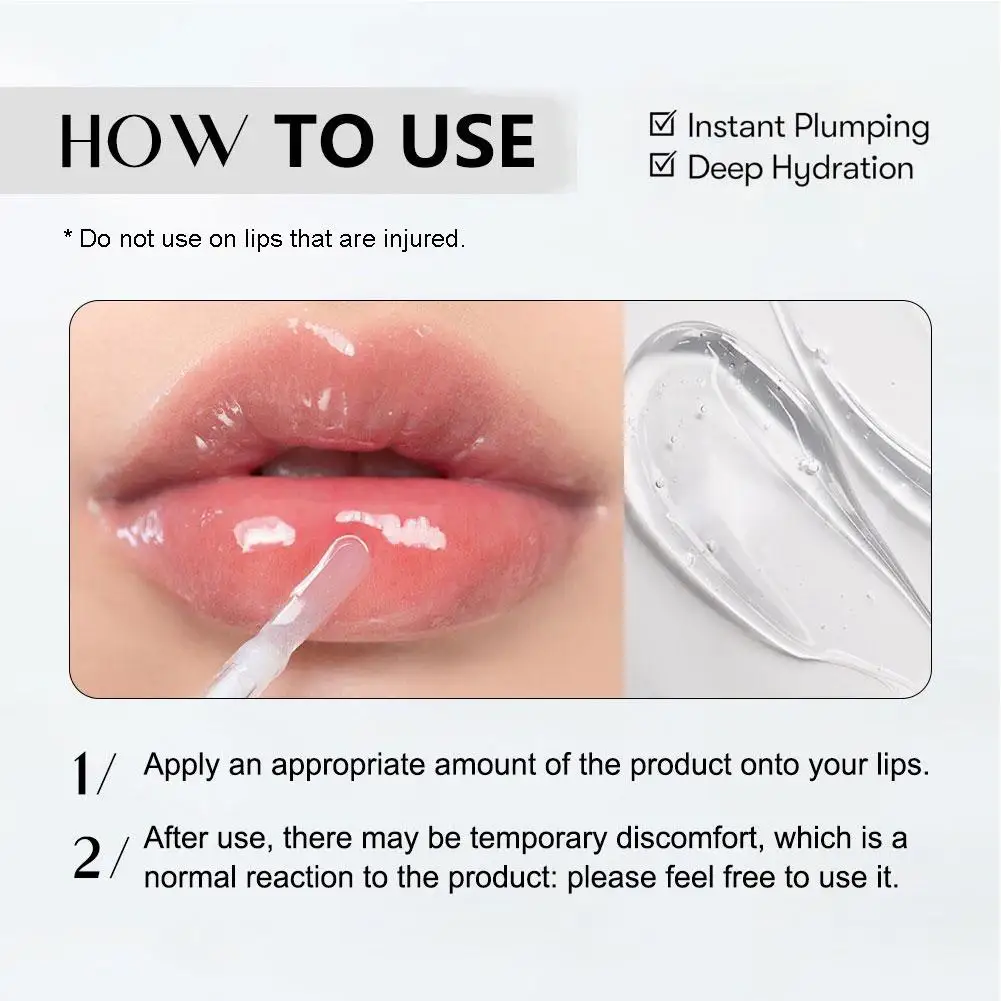 HOW TO USE

☑ Instant Plumping
☑ Deep Hydration

* Do not use on lips that are injured.

1/ Apply an appropriate amount of the product onto your lips.

2/ After use, there may be temporary discomfort, which is a normal reaction to the product: please feel free to use it.