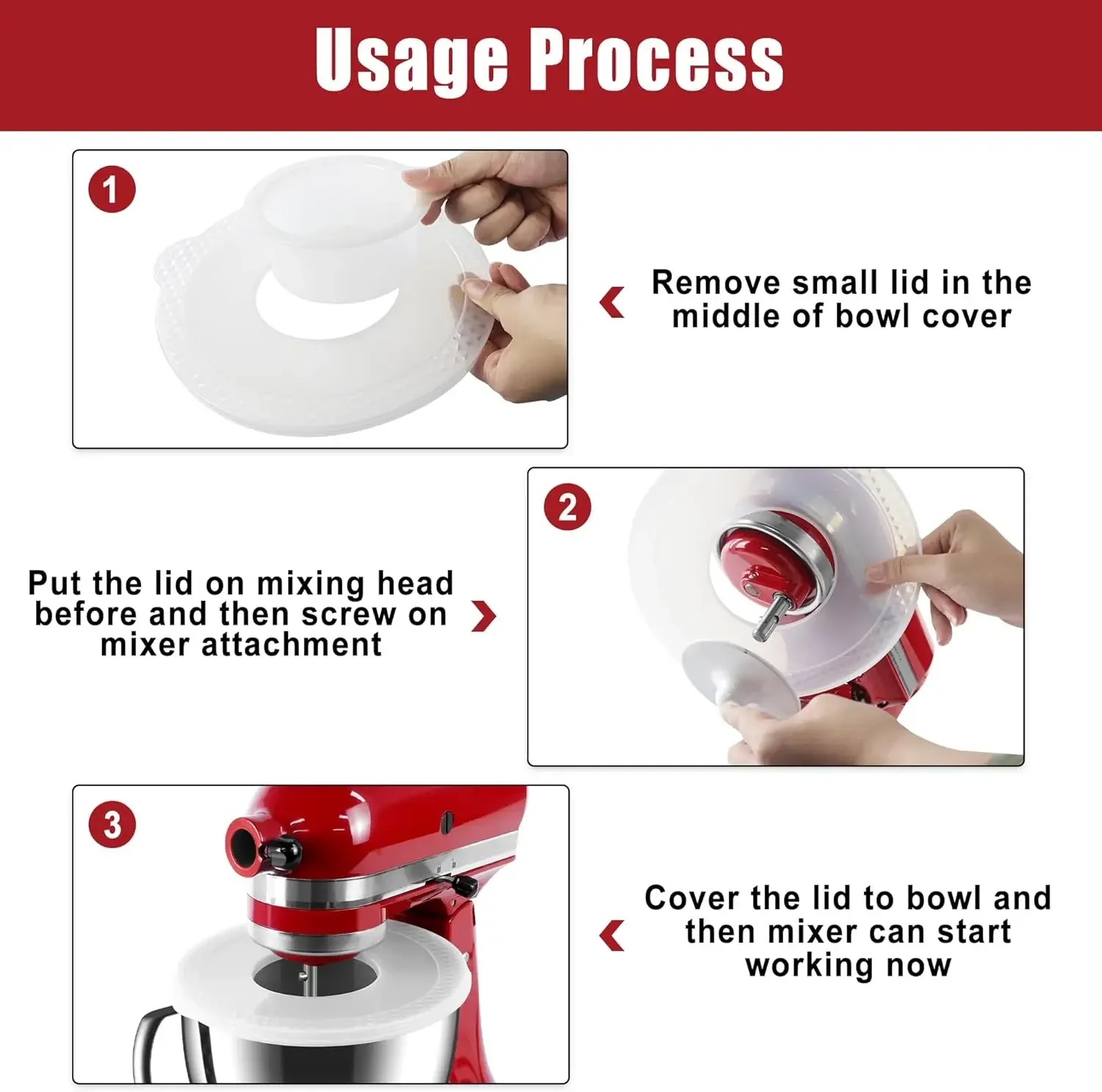 Usage Process

1

Remove small lid in the middle of bowl cover

2

Put the lid on mixing head before and then screw on mixer attachment

3

Cover the lid to bowl and then mixer can start working now