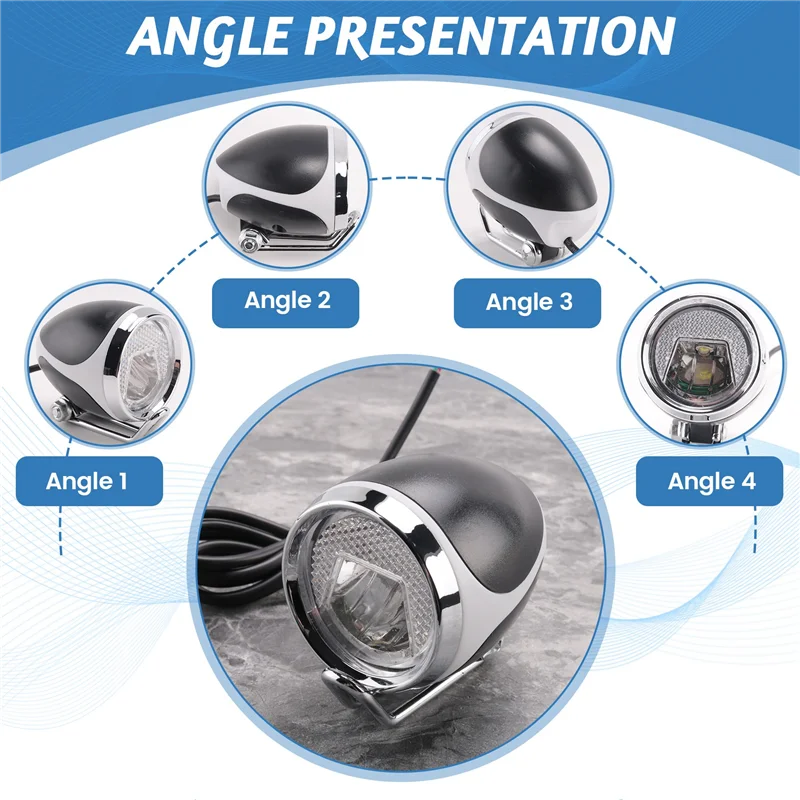 ANGLE PRESENTATION

Angle 2

Angle 3

Angle 1

Angle 4