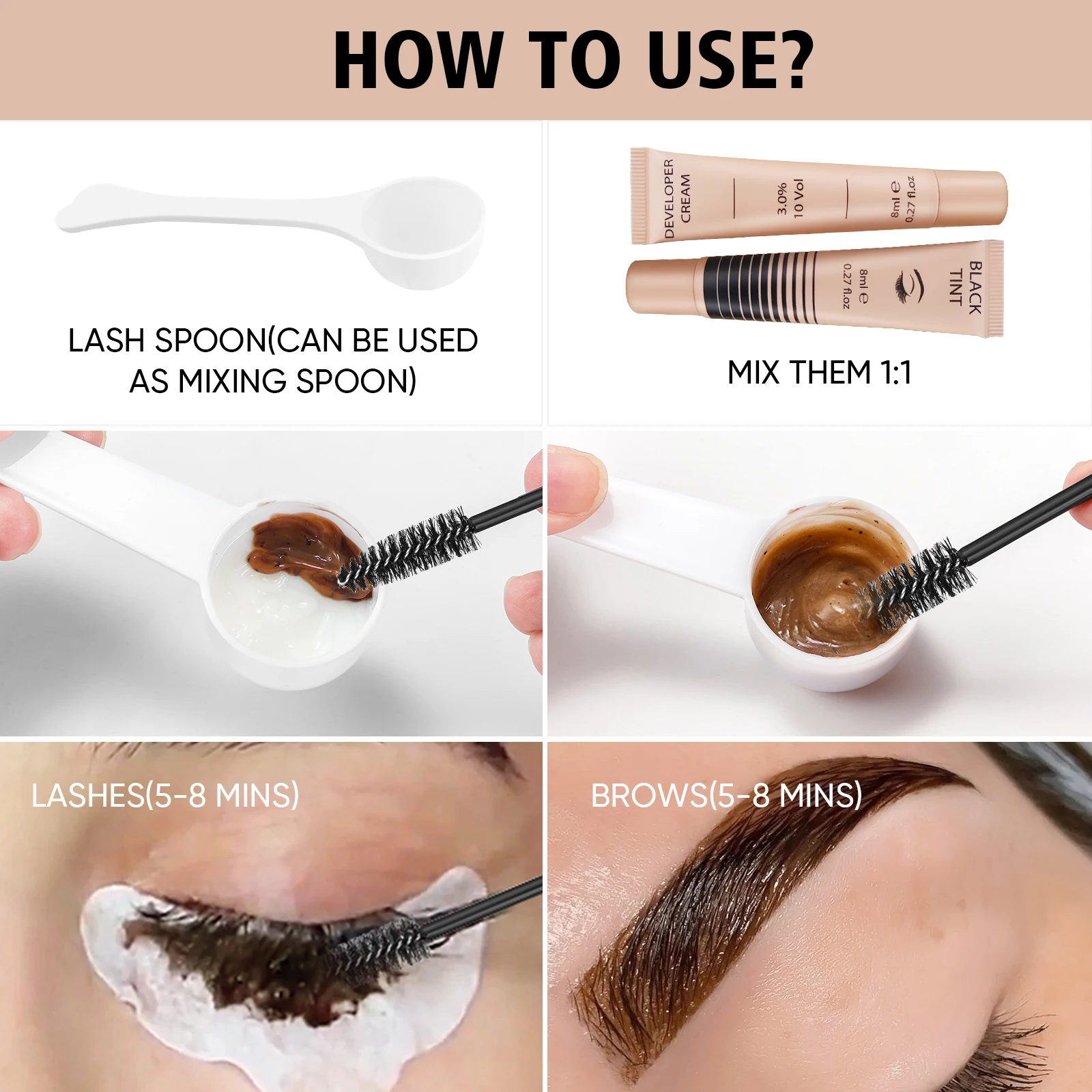 HOW TO USE?

LASH SPOON(CAN BE USED AS MIXING SPOON)

DEVELOPER CREAM
3.0% 10 Vol
8ml ℮ 0.27 fl.oz

BLACK TINT
8ml ℮ 0.27 fl.oz

MIX THEM 1:1

LASHES(5-8 MINS)

BROWS(5-8 MINS)