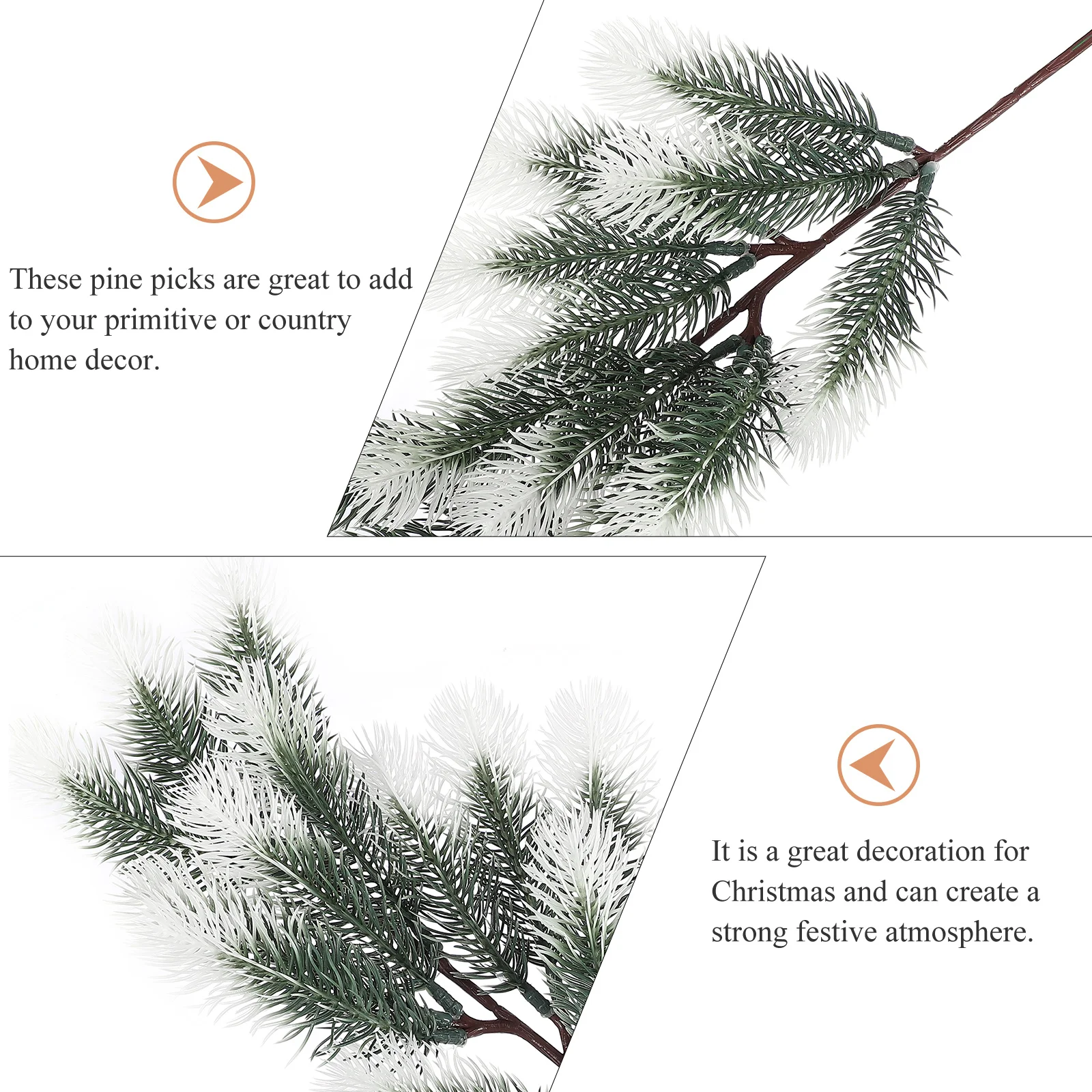 These pine picks are great to add to your primitive or country home decor.

It is a great decoration for Christmas and can create a strong festive atmosphere.