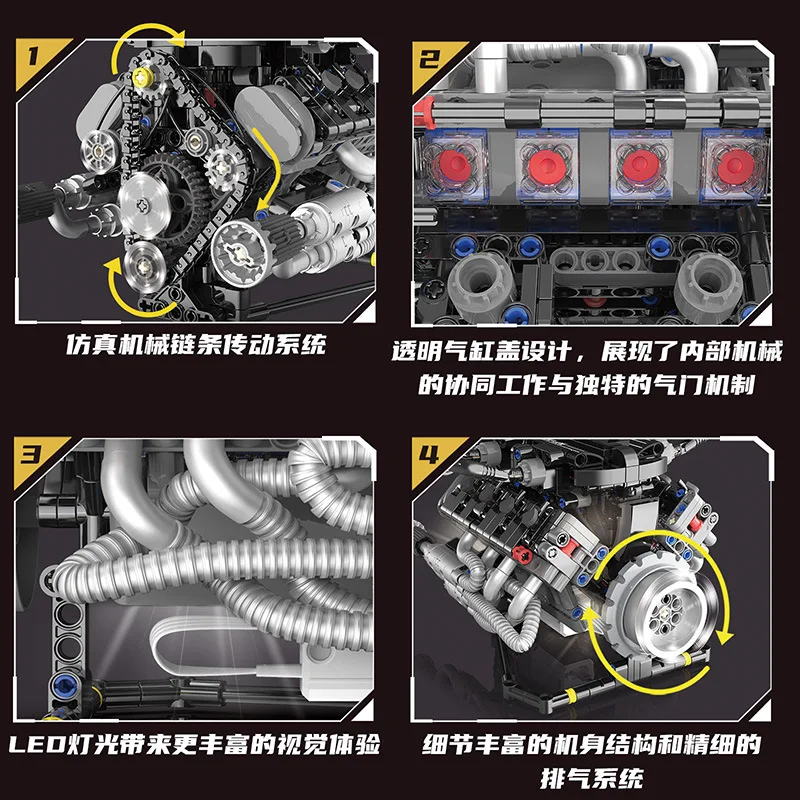 1

仿真机械链条传动系统

2

透明气缸盖设计，展现了内部机械的协同工作与独特的气门机制

3

LED灯光带来更丰富的视觉体验

4

细节丰富的机身结构和精细的排气系统