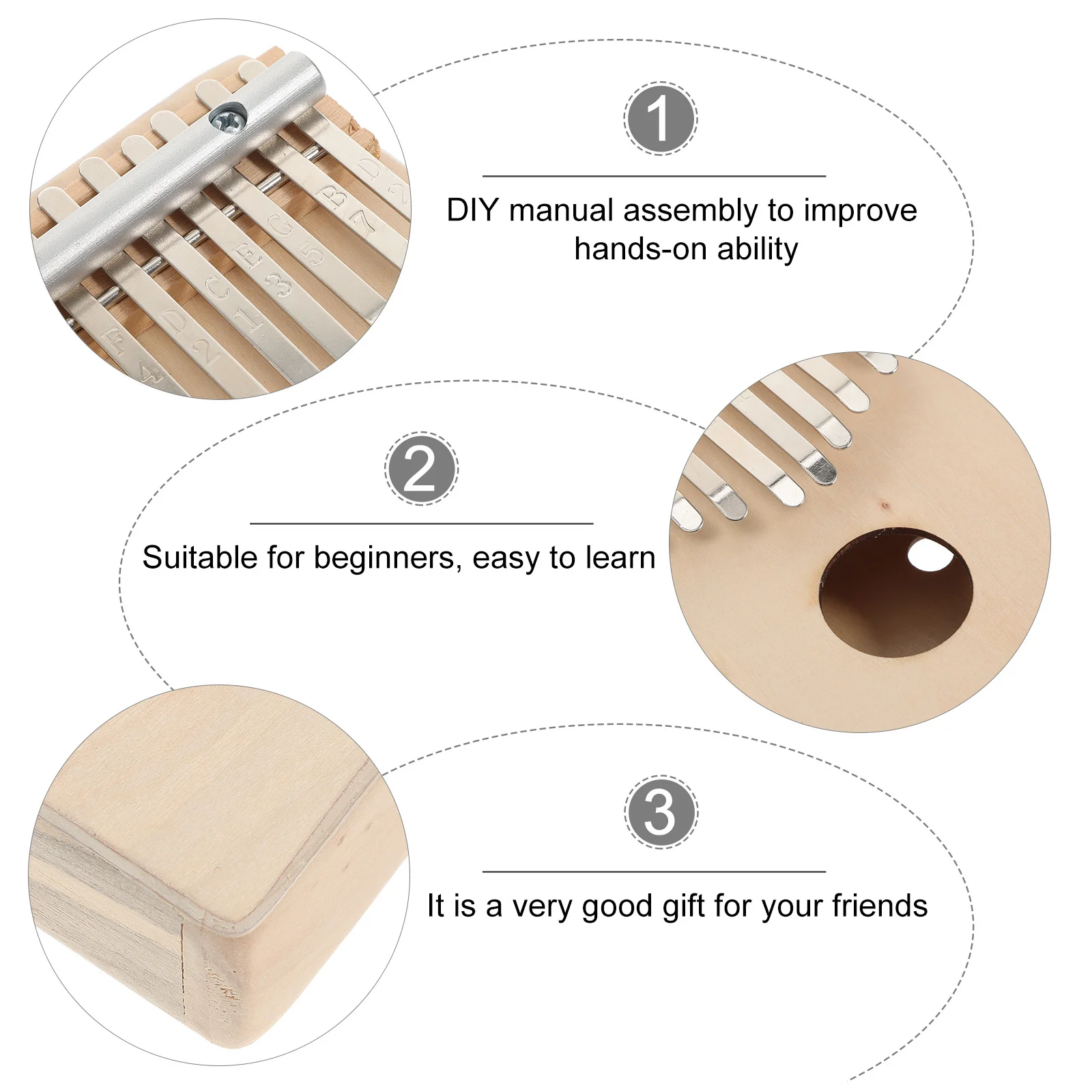 F
4
D
2
C
1
E
3
G
5
B
7
D
2

1

DIY manual assembly to improve hands-on ability

2

Suitable for beginners, easy to learn

3

It is a very good gift for your friends