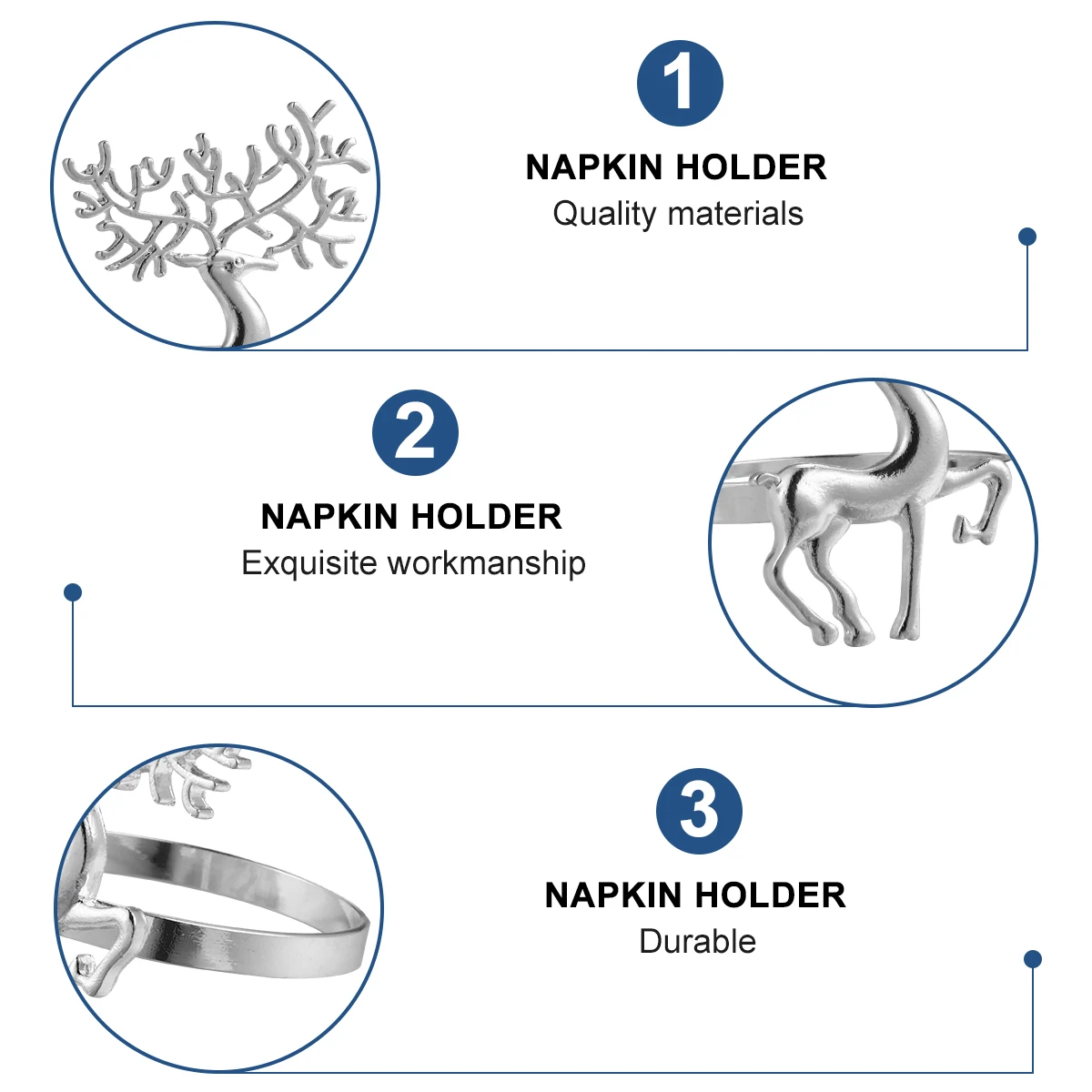 1
NAPKIN HOLDER
Quality materials

2
NAPKIN HOLDER
Exquisite workmanship

3
NAPKIN HOLDER
Durable