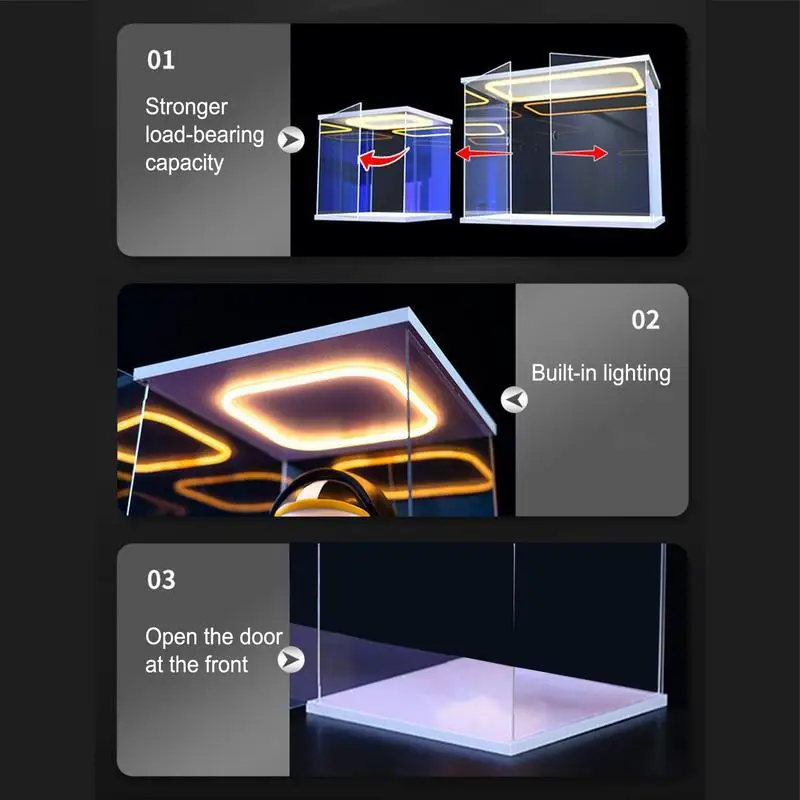 01

Stronger load-bearing capacity

02

Built-in lighting

03

Open the door at the front