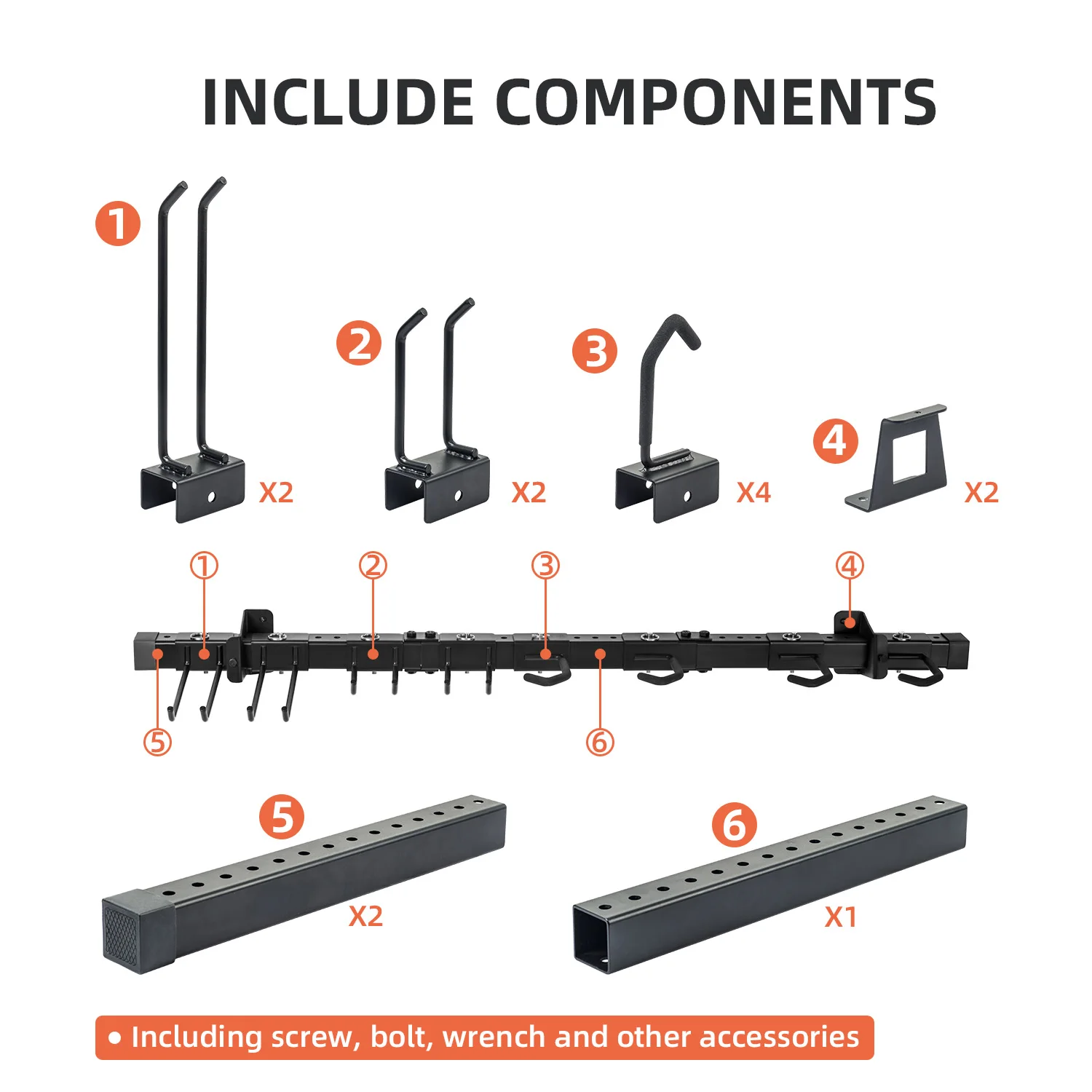 INCLUDE COMPONENTS

1
X2

2
X2

3
X4

4
X2

①
②
③
④
⑤
⑥

5
X2

6
X1

• Including screw, bolt, wrench and other accessories