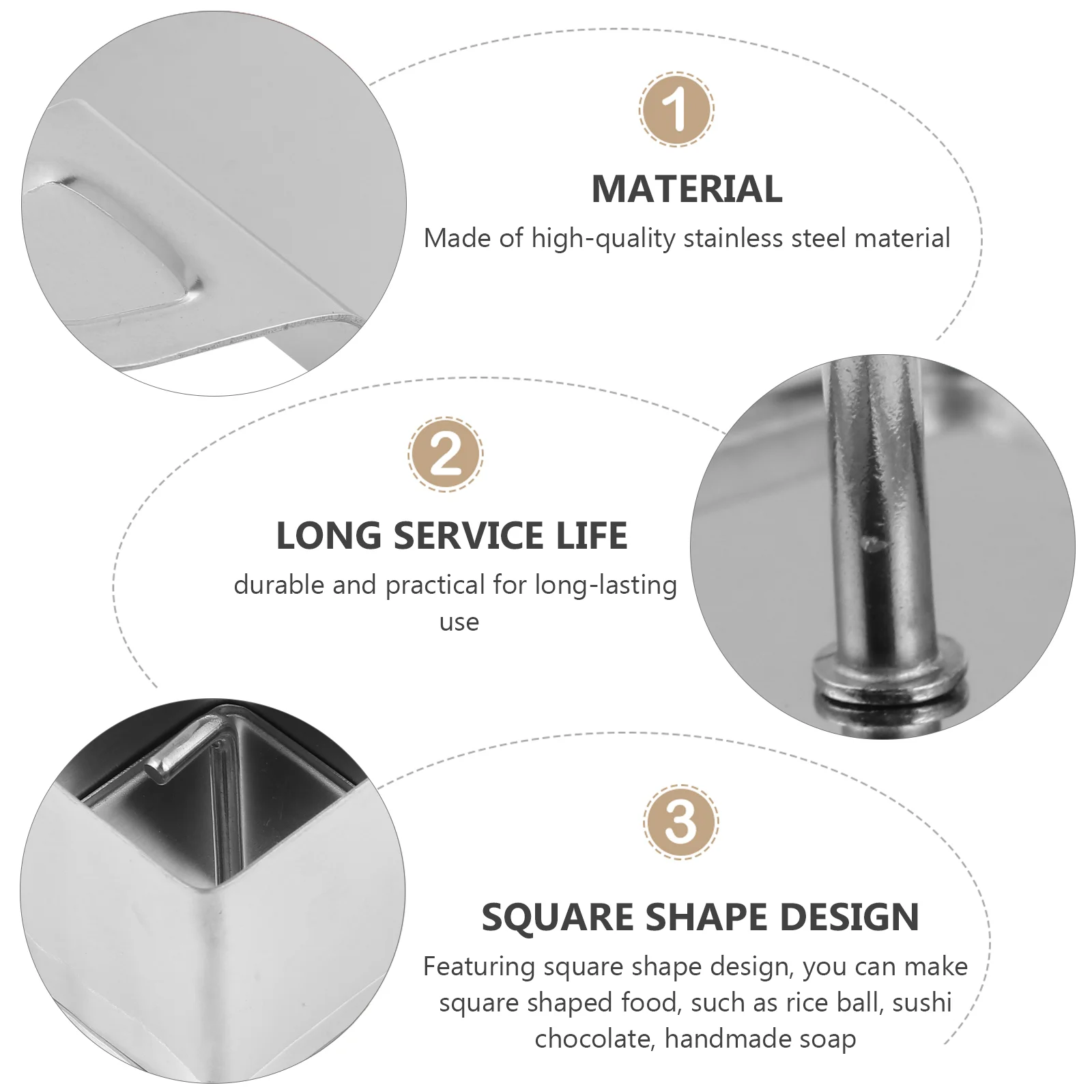 1

MATERIAL

Made of high-quality stainless steel material

2

LONG SERVICE LIFE

durable and practical for long-lasting use

3

SQUARE SHAPE DESIGN

Featuring square shape design, you can make square shaped food, such as rice ball, sushi chocolate, handmade soap