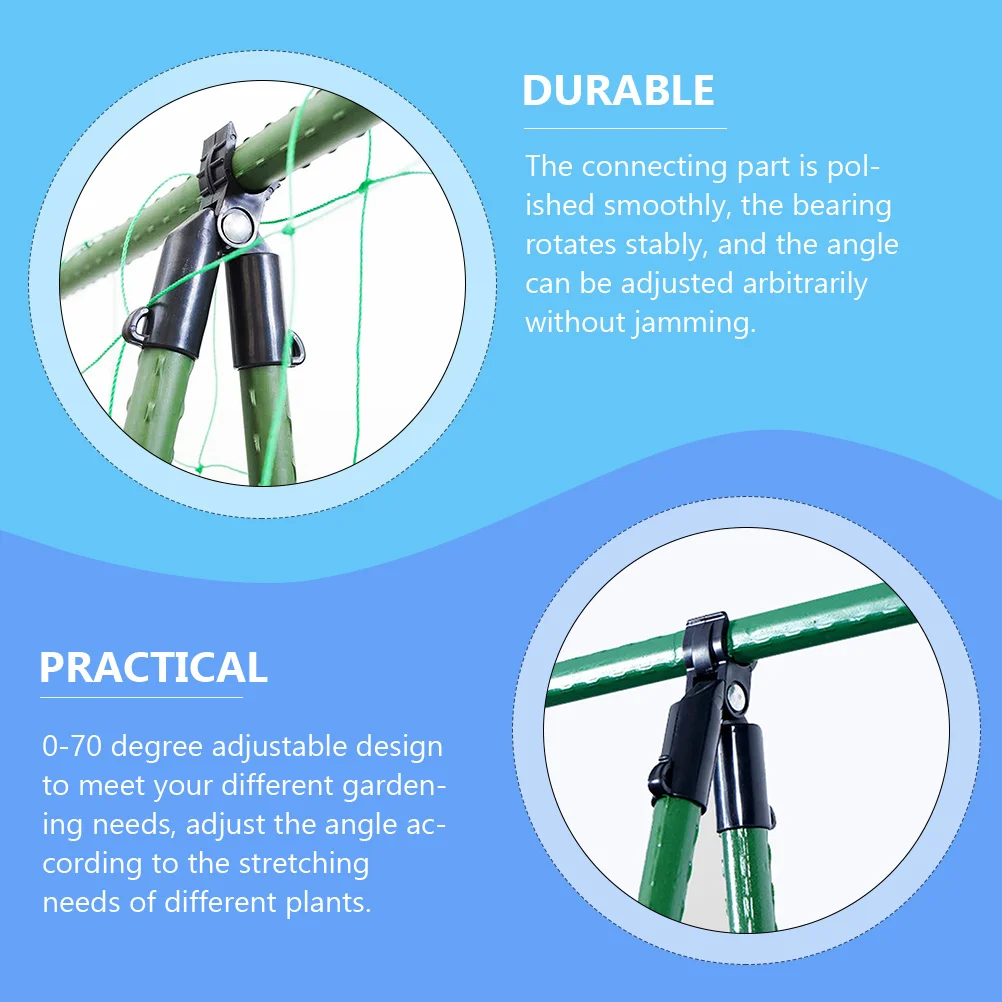 DURABLE

The connecting part is polished smoothly, the bearing rotates stably, and the angle can be adjusted arbitrarily without jamming.

PRACTICAL

0-70 degree adjustable design to meet your different gardening needs, adjust the angle according to the stretching needs of different plants.