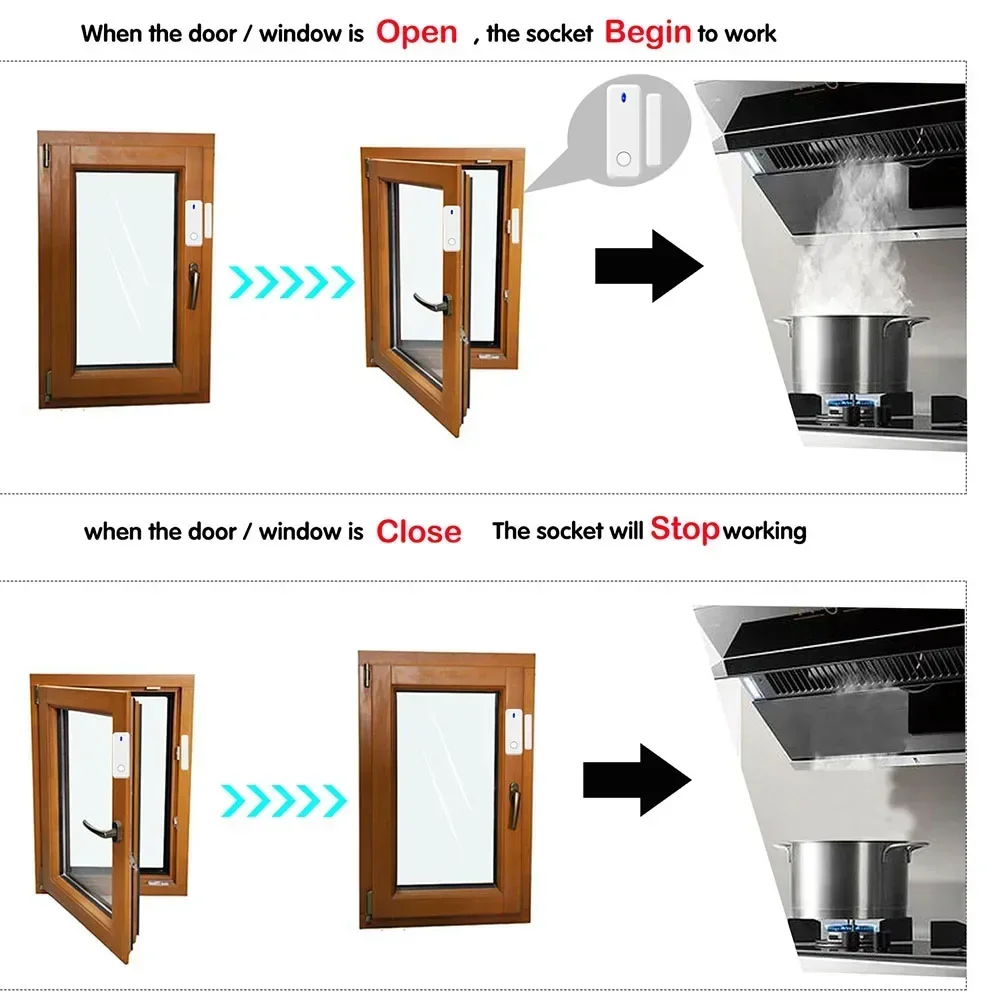 When the door / window is Open , the socket Begin to work

when the door / window is Close The socket will Stop working