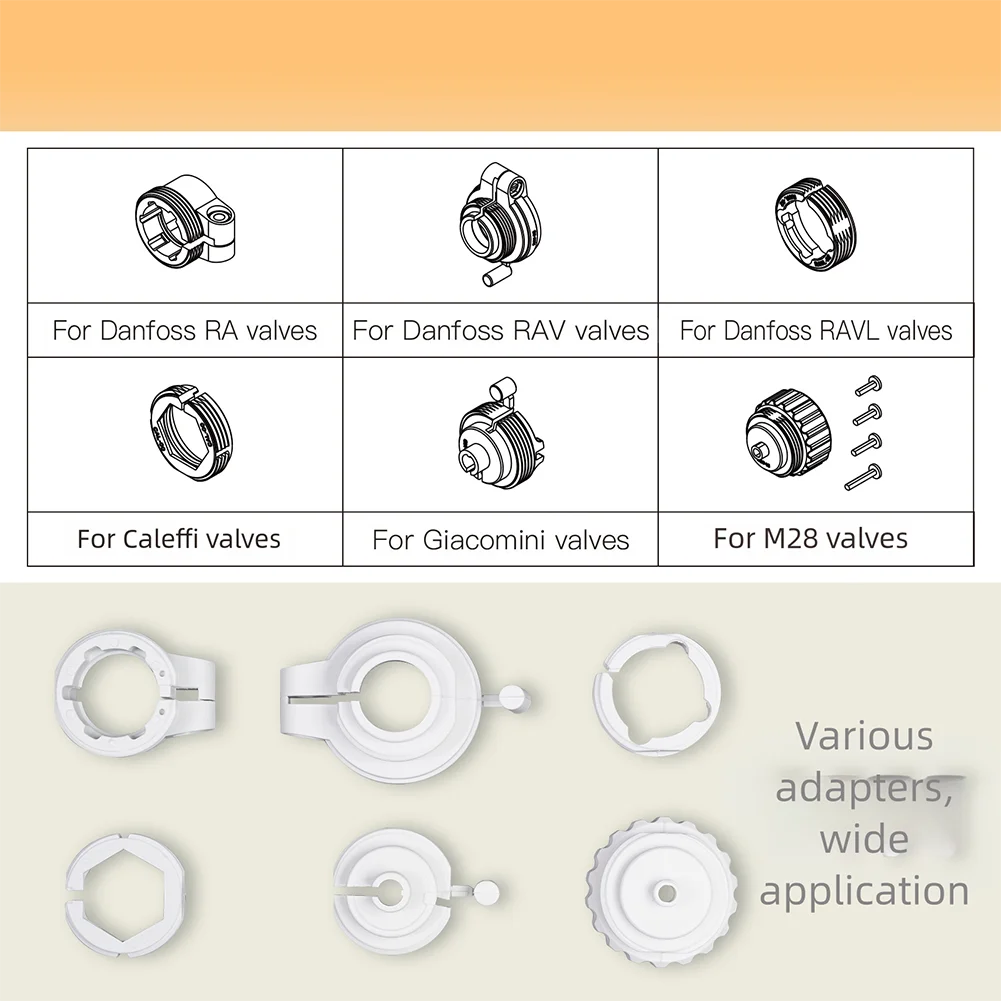 | For Danfoss RA valves | For Danfoss RAV valves | For Danfoss RAVL valves |
|---|---|---|
| For Caleffi valves | For Giacomini valves | For M28 valves |

Various adapters, wide application