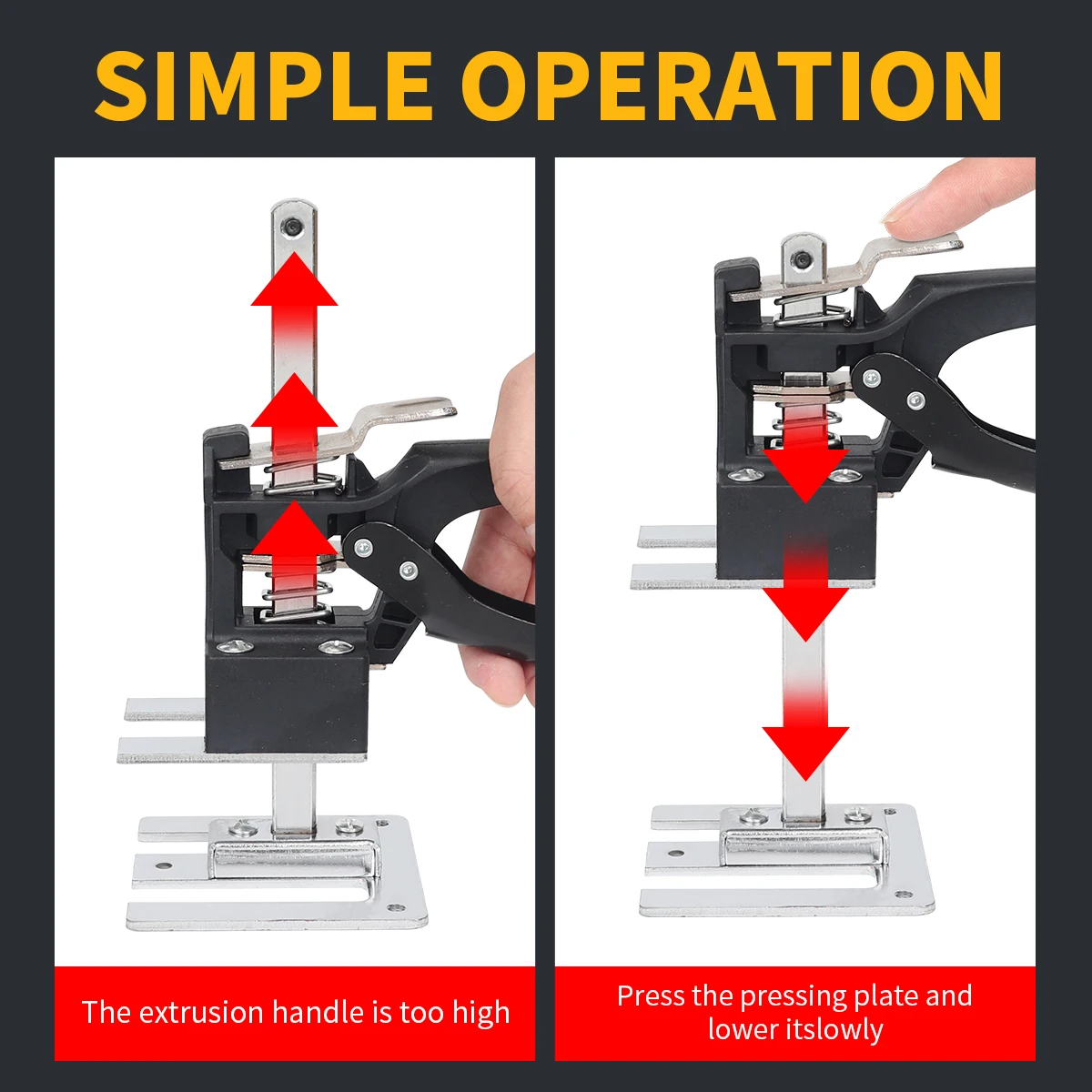 SIMPLE OPERATION

The extrusion handle is too high

Press the pressing plate and lower itslowly