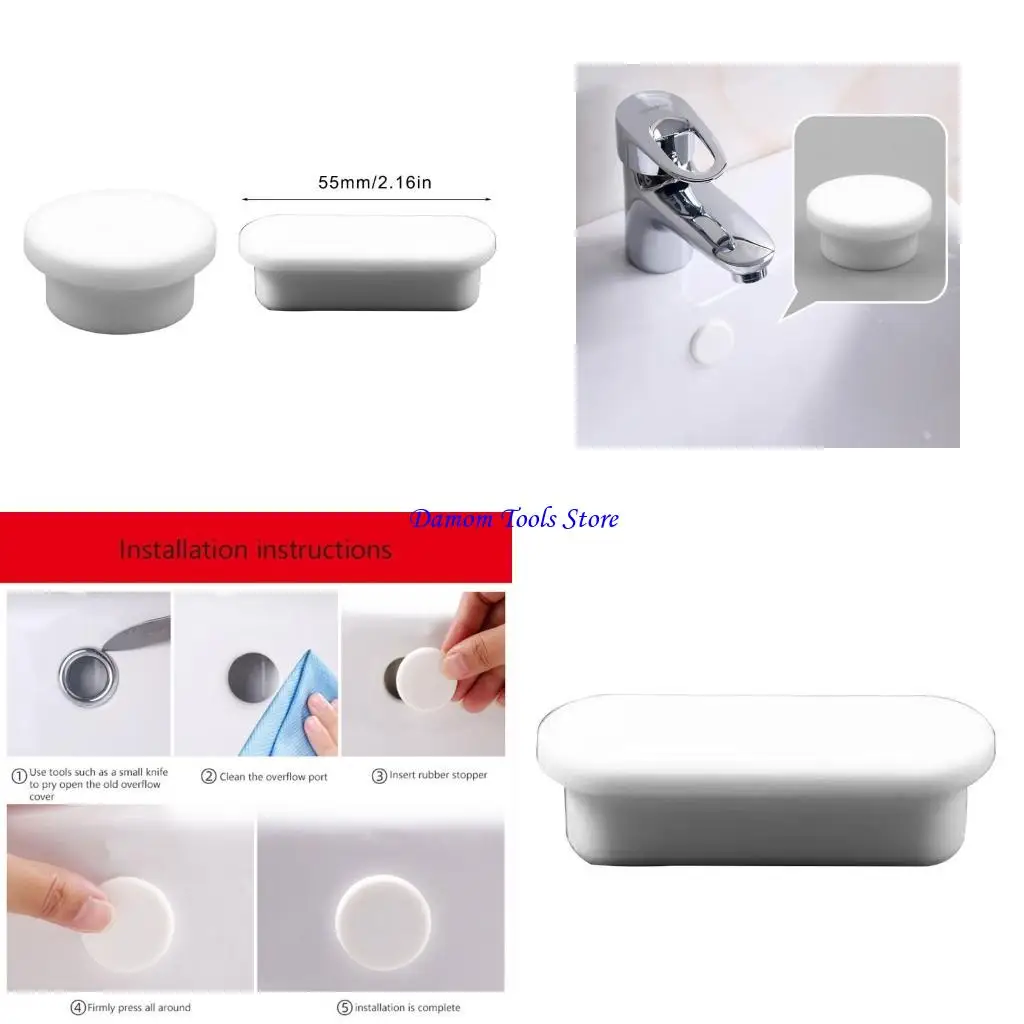 55mm/2.16in

Damom Tools Store

Installation instructions

① Use tools such as a small knife to pry open the old overflow cover

② Clean the overflow port

③ Insert rubber stopper

④ Firmly press all around

⑤ installation is complete