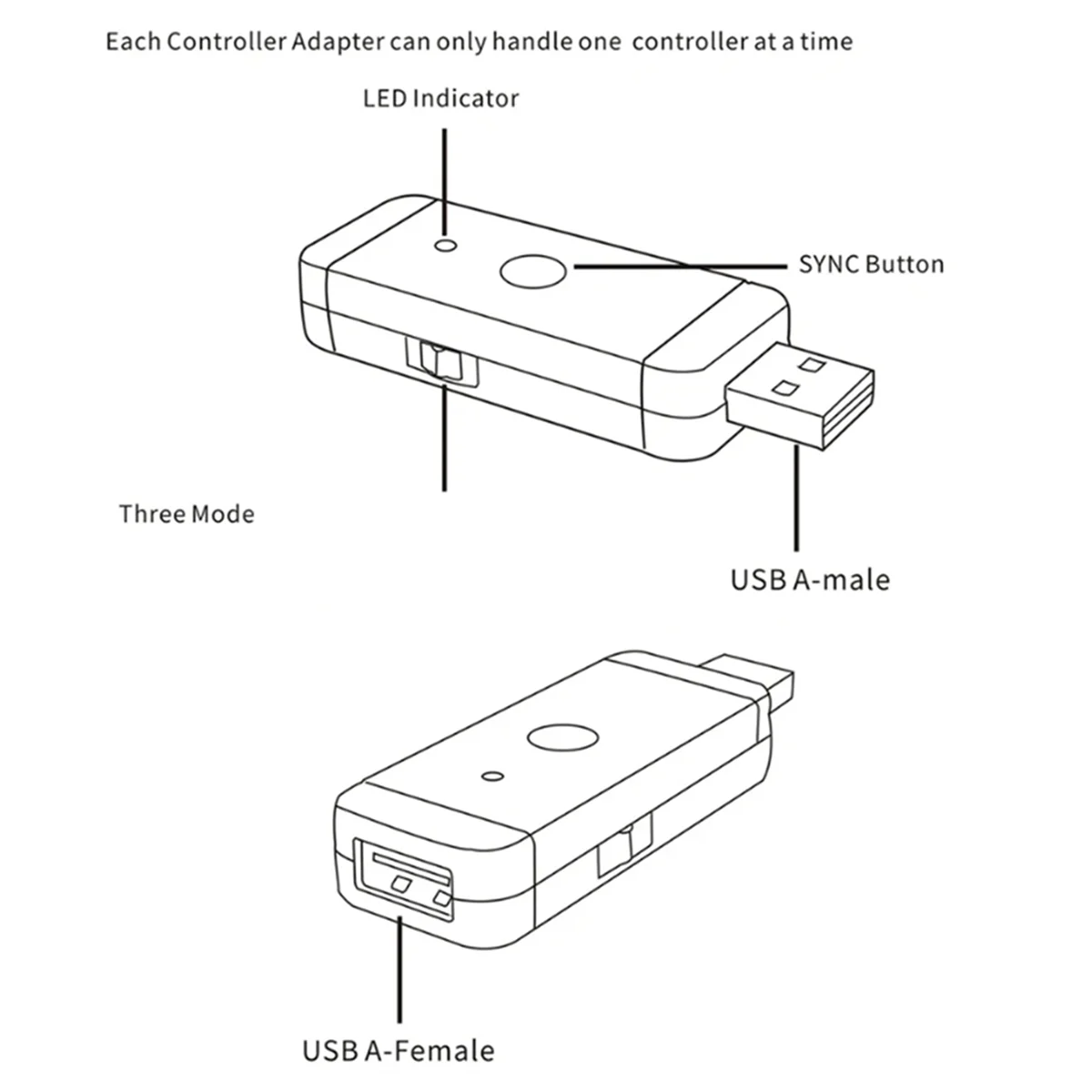 Each Controller Adapter can only handle one controller at a time

LED Indicator

SYNC Button

Three Mode

USB A-male

USB A-Female