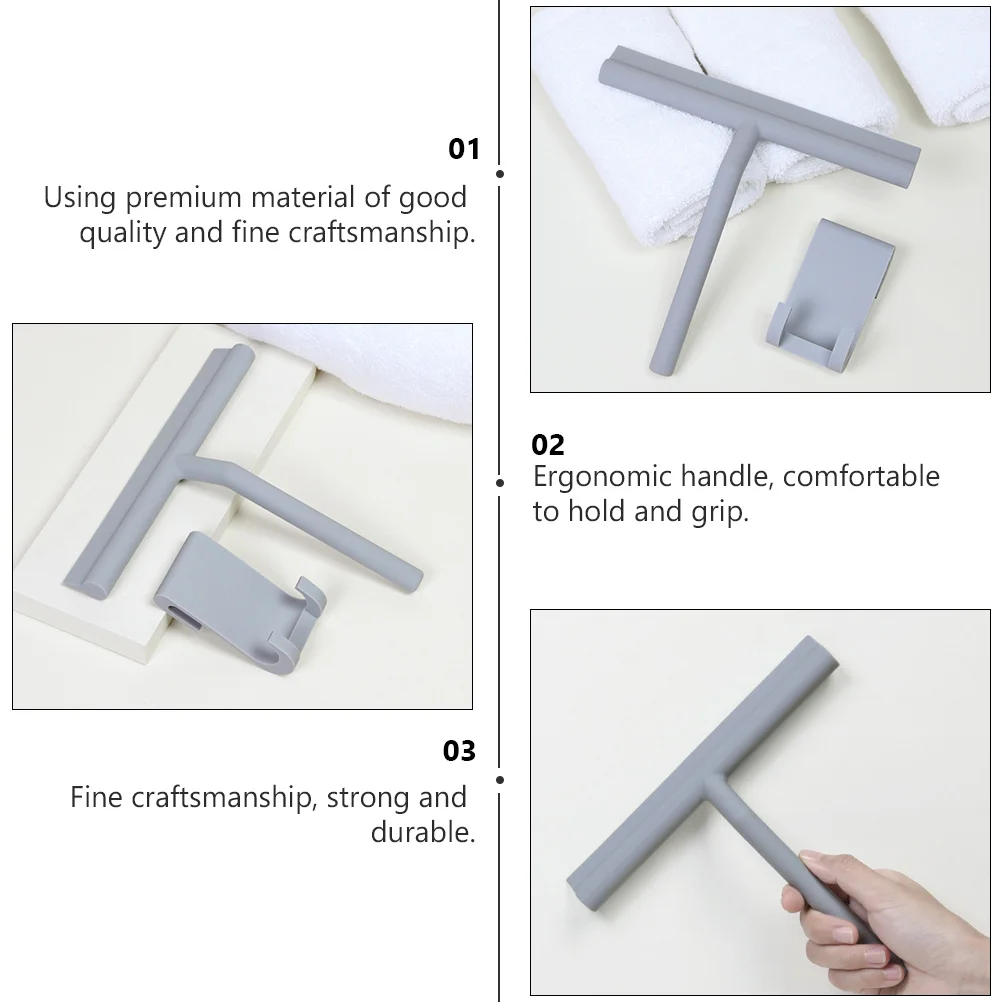 01
Using premium material of good quality and fine craftsmanship.

02
Ergonomic handle, comfortable to hold and grip.

03
Fine craftsmanship, strong and durable.