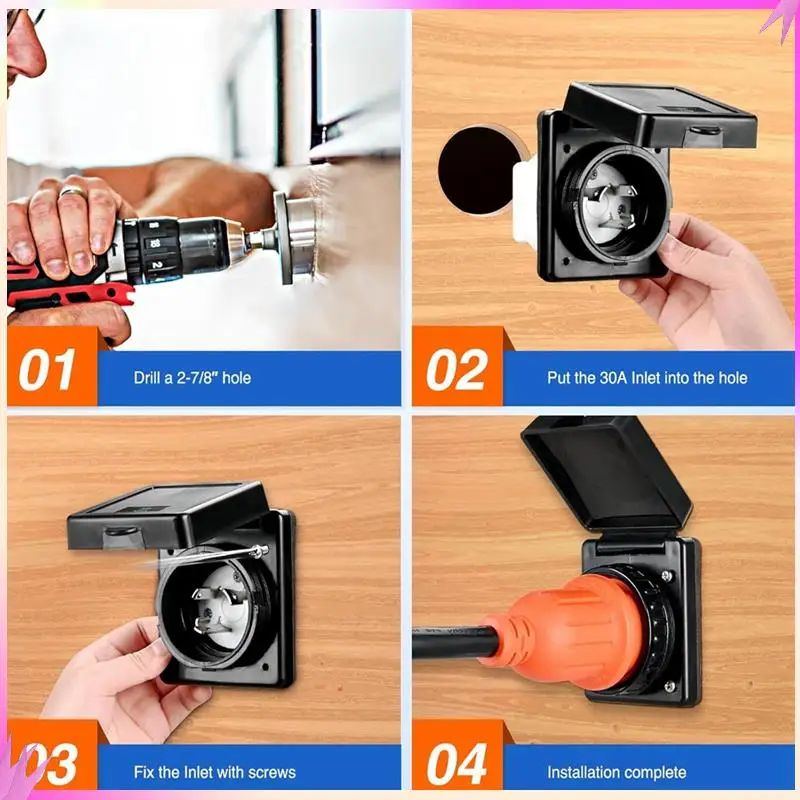 01
Drill a 2-7/8" hole

02
Put the 30A Inlet into the hole

03
Fix the Inlet with screws

04
Installation complete