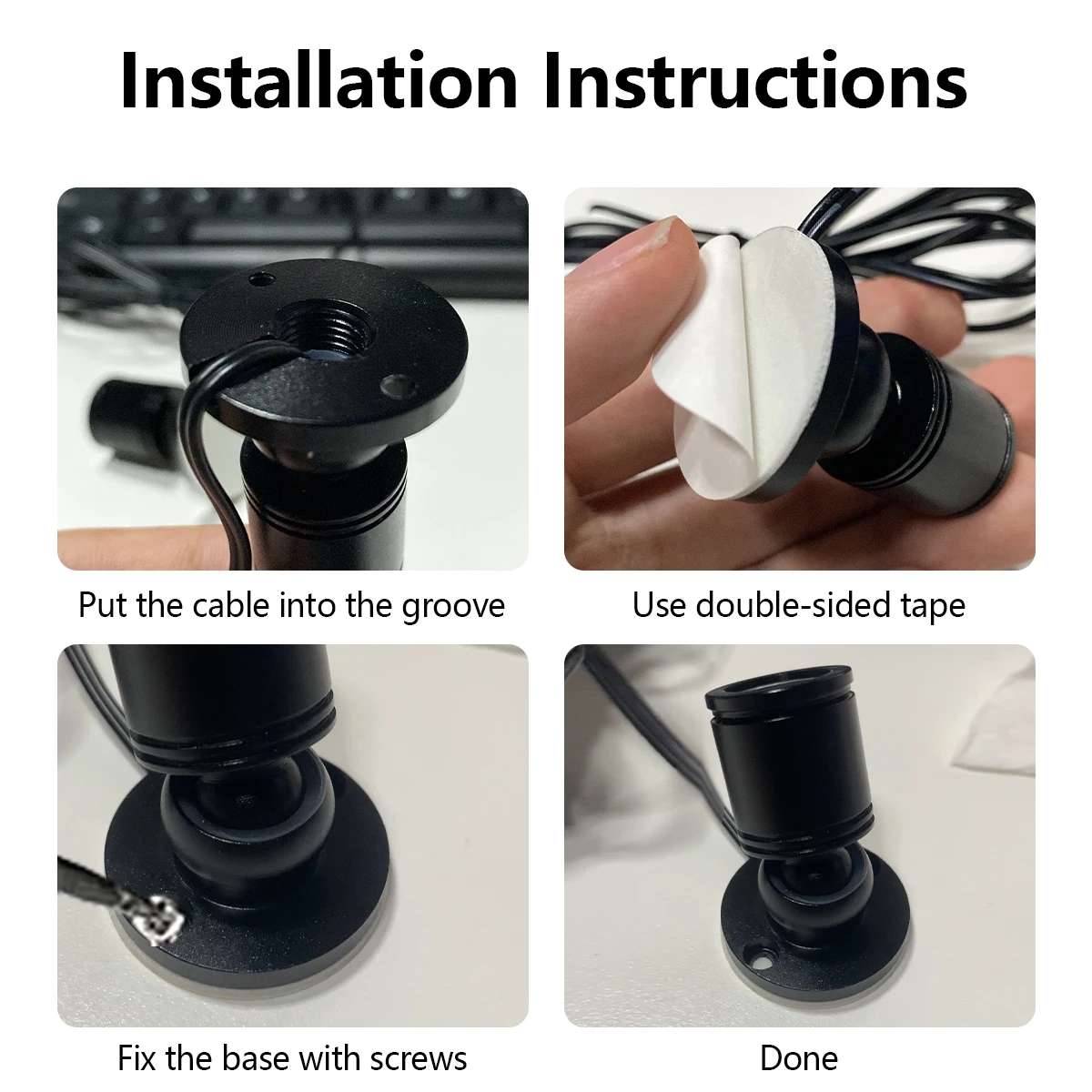 Installation Instructions

Put the cable into the groove

Use double-sided tape

Fix the base with screws

Done