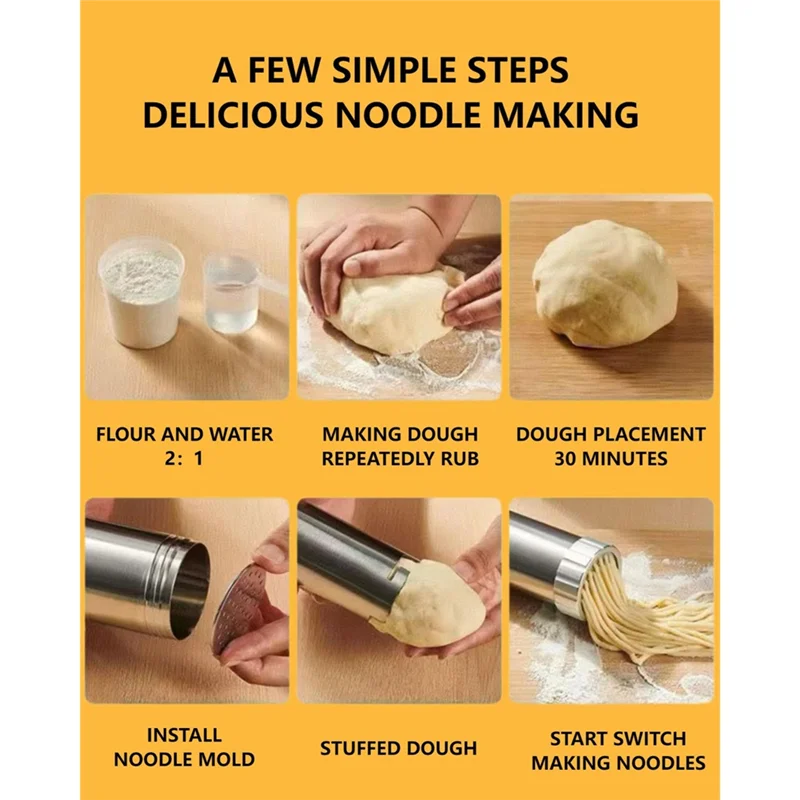 A FEW SIMPLE STEPS
DELICIOUS NOODLE MAKING

FLOUR AND WATER
2: 1

MAKING DOUGH
REPEATEDLY RUB

DOUGH PLACEMENT
30 MINUTES

INSTALL
NOODLE MOLD

STUFFED DOUGH

START SWITCH
MAKING NOODLES