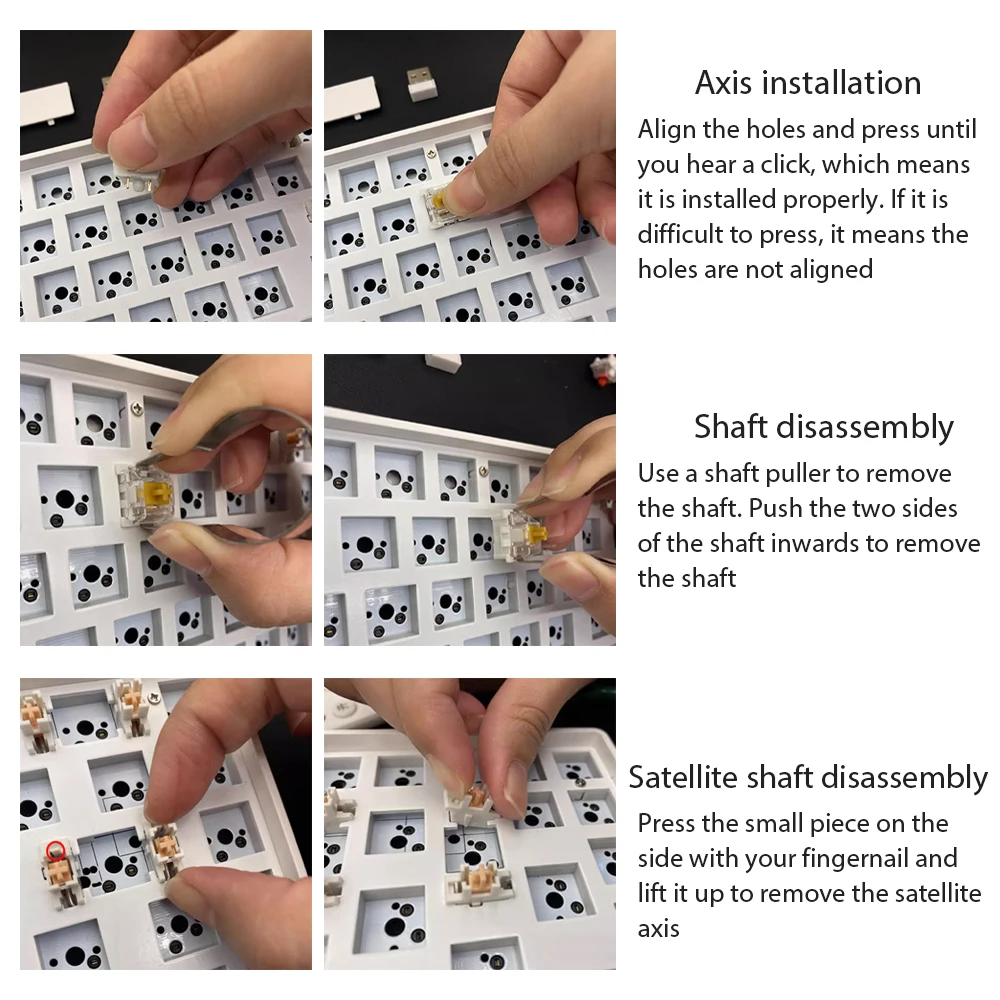 Axis installation

Align the holes and press until you hear a click, which means it is installed properly. If it is difficult to press, it means the holes are not aligned

Shaft disassembly

Use a shaft puller to remove the shaft. Push the two sides of the shaft inwards to remove the shaft

Satellite shaft disassembly

Press the small piece on the side with your fingernail and lift it up to remove the satellite axis