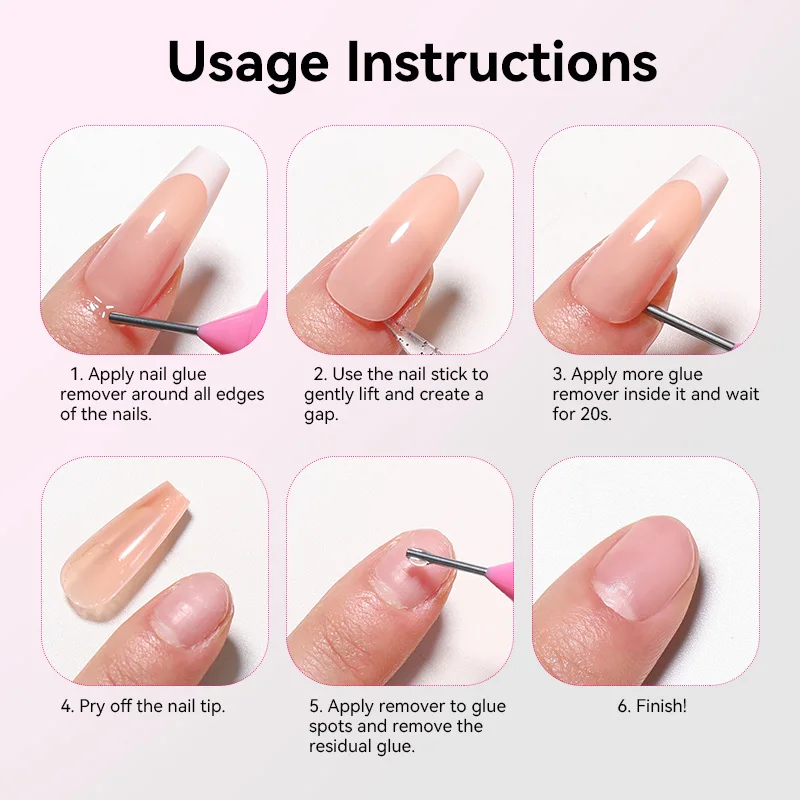 Usage Instructions

1. Apply nail glue remover around all edges of the nails.

2. Use the nail stick to gently lift and create a gap.

3. Apply more glue remover inside it and wait for 20s.

4. Pry off the nail tip.

5. Apply remover to glue spots and remove the residual glue.

6. Finish!