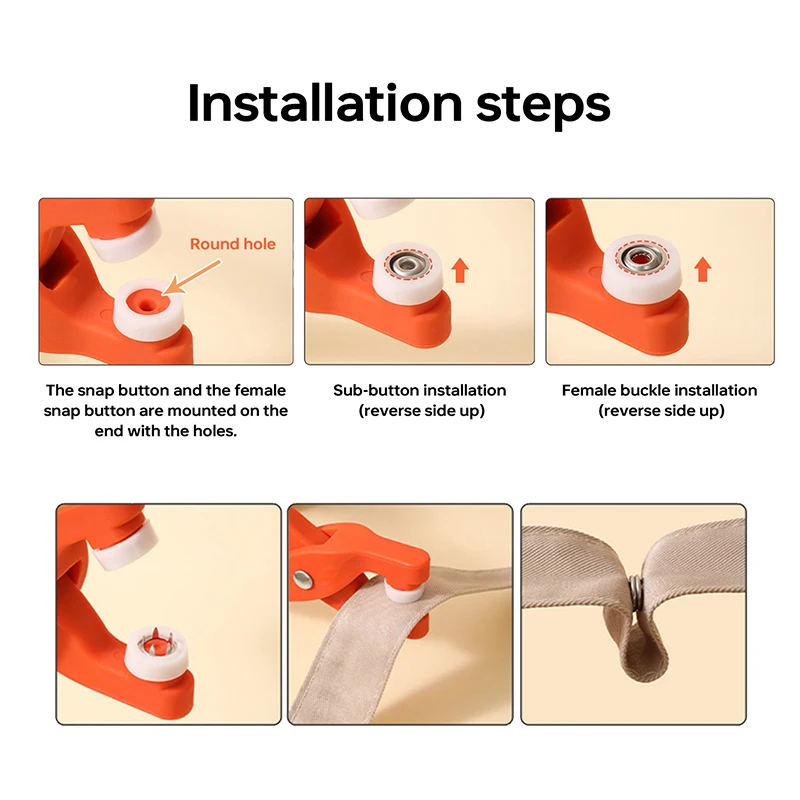 Installation steps

Round hole

The snap button and the female snap button are mounted on the end with the holes.

Sub-button installation (reverse side up)

Female buckle installation (reverse side up)