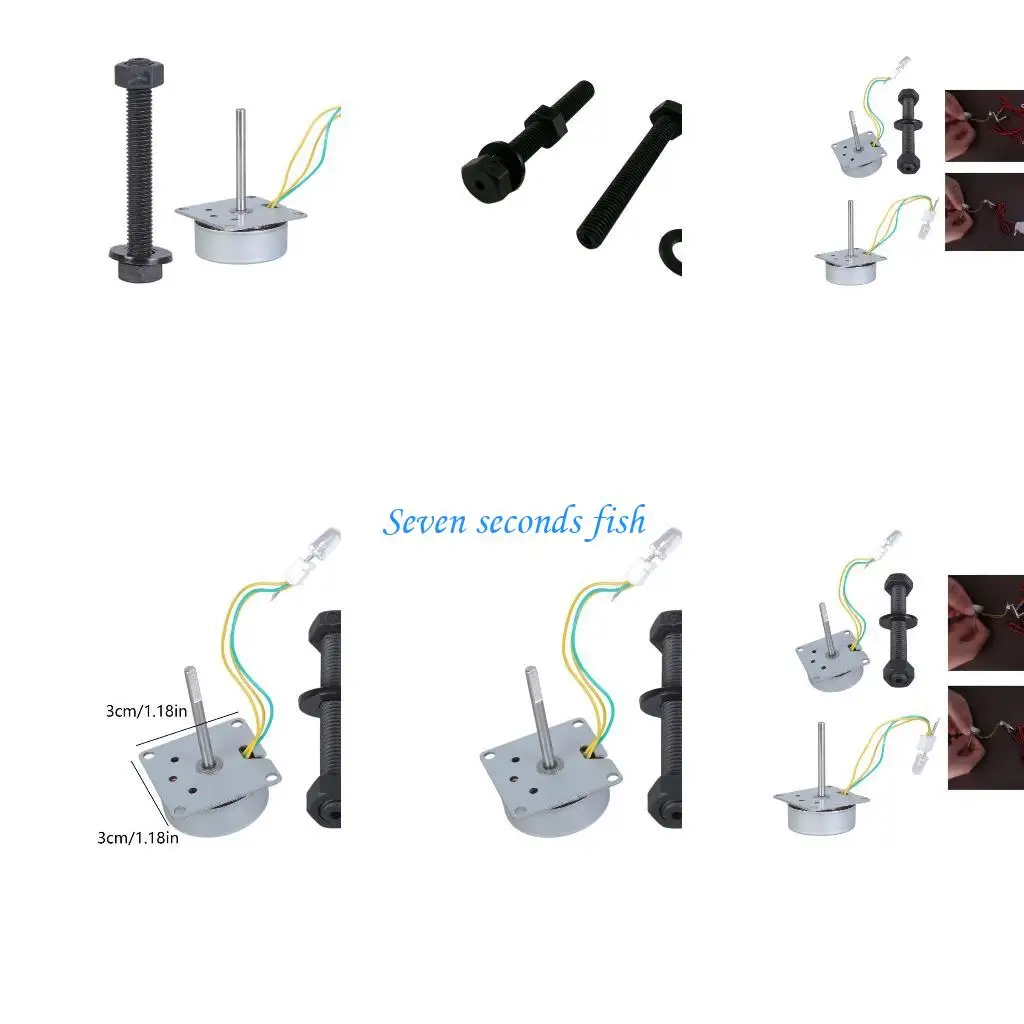 Seven seconds fish

3cm/1.18in

3cm/1.18in