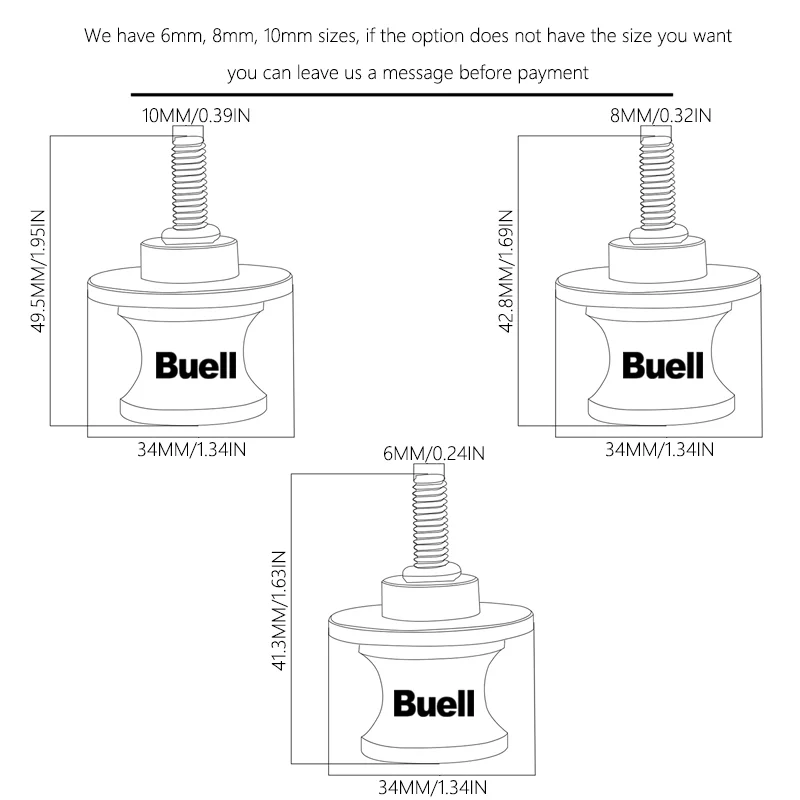 We have 6mm, 8mm, 10mm sizes, if the option does not have the size you want you can leave us a message before payment

10MM/0.39IN

49.5MM/1.95IN

Buell

34MM/1.34IN

8MM/0.32IN

42.8MM/1.69IN

Buell

34MM/1.34IN

6MM/0.24IN

41.3MM/1.63IN

Buell

34MM/1.34IN