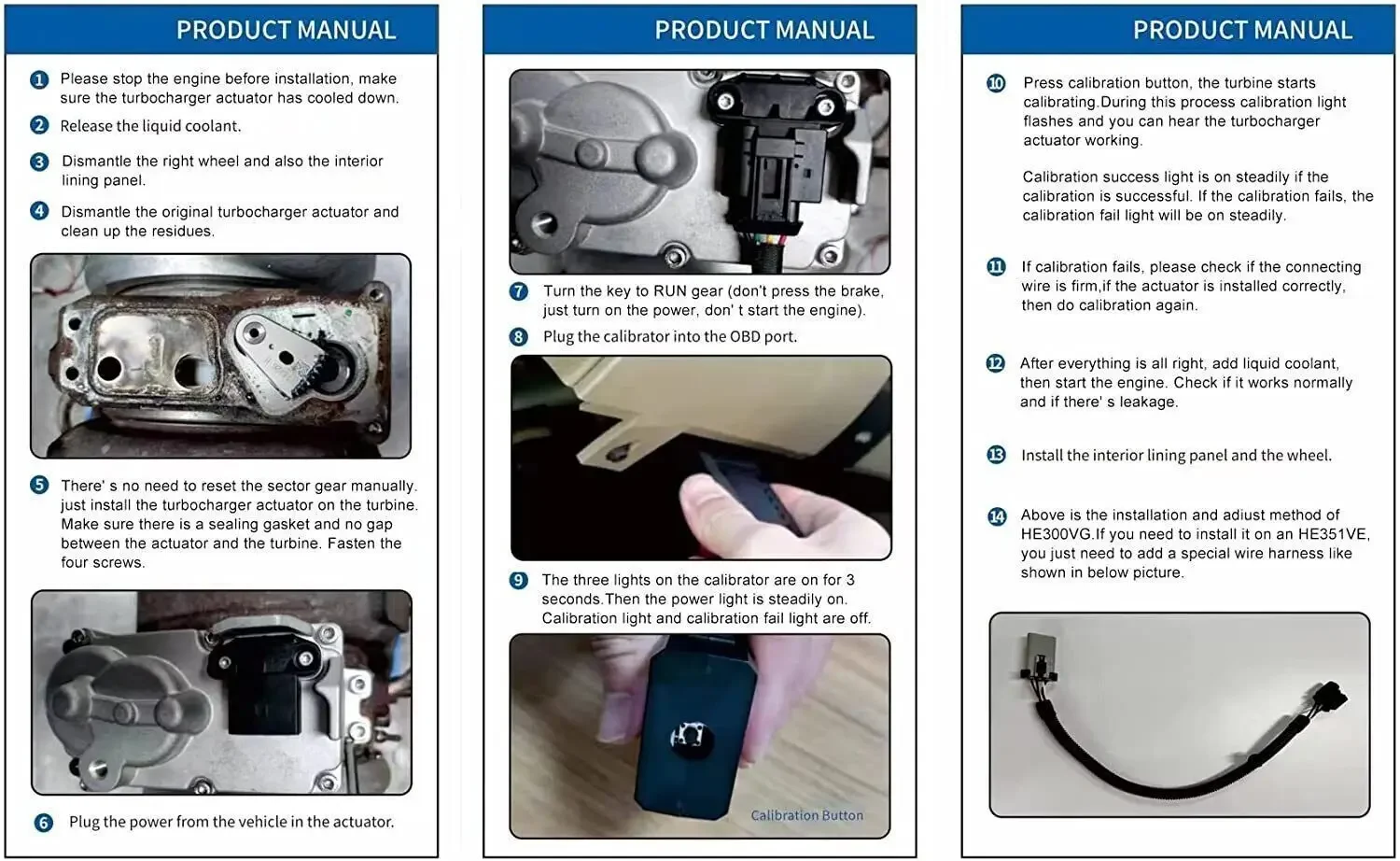 PRODUCT MANUAL

1 Please stop the engine before installation, make sure the turbocharger actuator has cooled down.

2 Release the liquid coolant.

3 Dismantle the right wheel and also the interior lining panel.

4 Dismantle the original turbocharger actuator and clean up the residues.

5 There' s no need to reset the sector gear manually. just install the turbocharger actuator on the turbine. Make sure there is a sealing gasket and no gap between the actuator and the turbine. Fasten the four screws.

6 Plug the power from the vehicle in the actuator.

PRODUCT MANUAL

7 Turn the key to RUN gear (don't press the brake, just turn on the power, don' t start the engine).

8 Plug the calibrator into the OBD port.

9 The three lights on the calibrator are on for 3 seconds.Then the power light is steadily on. Calibration light and calibration fail light are off.

Calibration Button

PRODUCT MANUAL

10 Press calibration button, the turbine starts calibrating.During this process calibration light flashes and you can hear the turbocharger actuator working.

Calibration success light is on steadily if the calibration is successful. If the calibration fails, the calibration fail light will be on steadily.

11 If calibration fails, please check if the connecting wire is firm,if the actuator is installed correctly, then do calibration again.

12 After everything is all right, add liquid coolant, then start the engine. Check if it works normally and if there' s leakage.

13 Install the interior lining panel and the wheel.

14 Above is the installation and adiust method of HE300VG.If you need to install it on an HE351VE, you just need to add a special wire harness like shown in below picture.