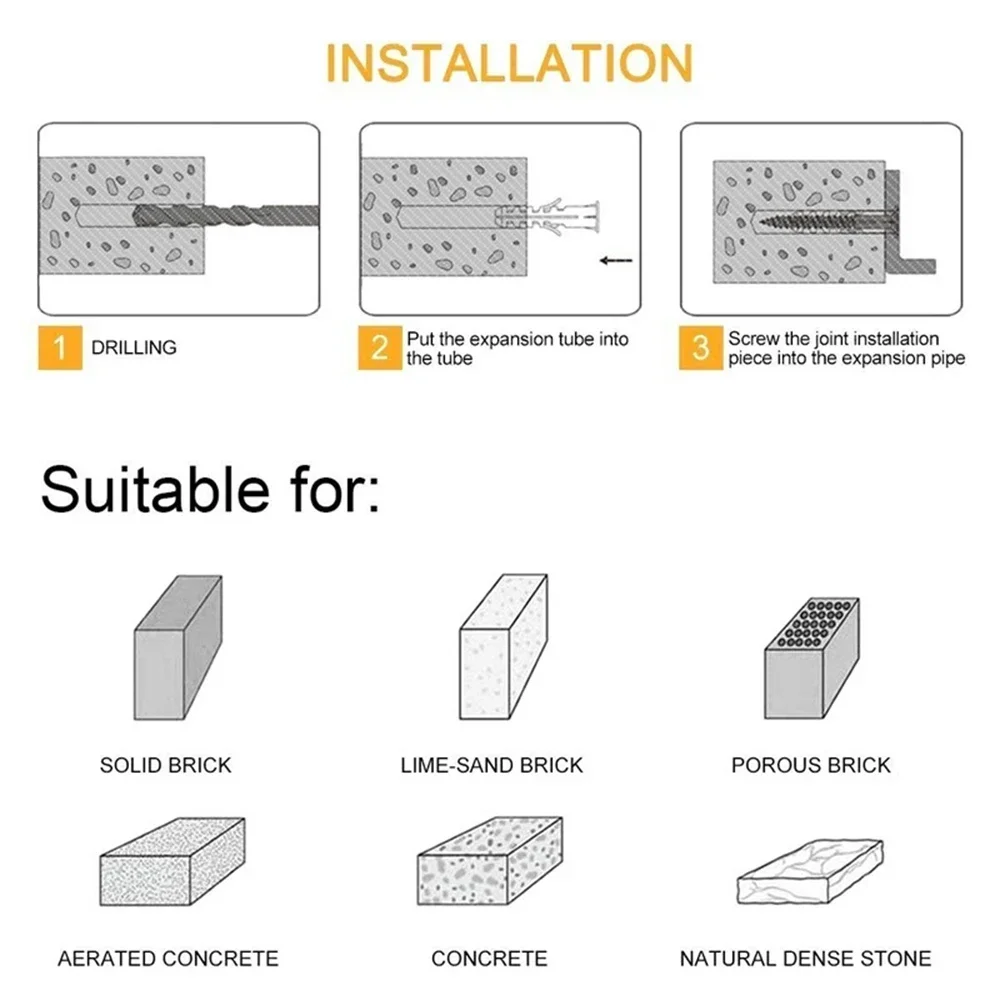 INSTALLATION

1 DRILLING

2 Put the expansion tube into the tube

3 Screw the joint installation piece into the expansion pipe

Suitable for:

SOLID BRICK

LIME-SAND BRICK

POROUS BRICK

AERATED CONCRETE

CONCRETE

NATURAL DENSE STONE