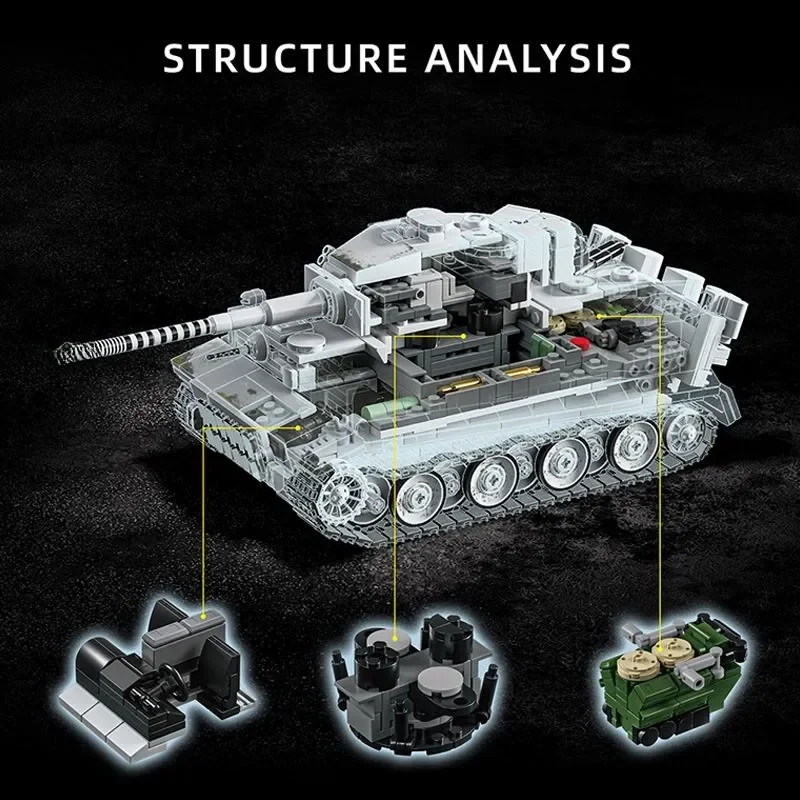 STRUCTURE ANALYSIS