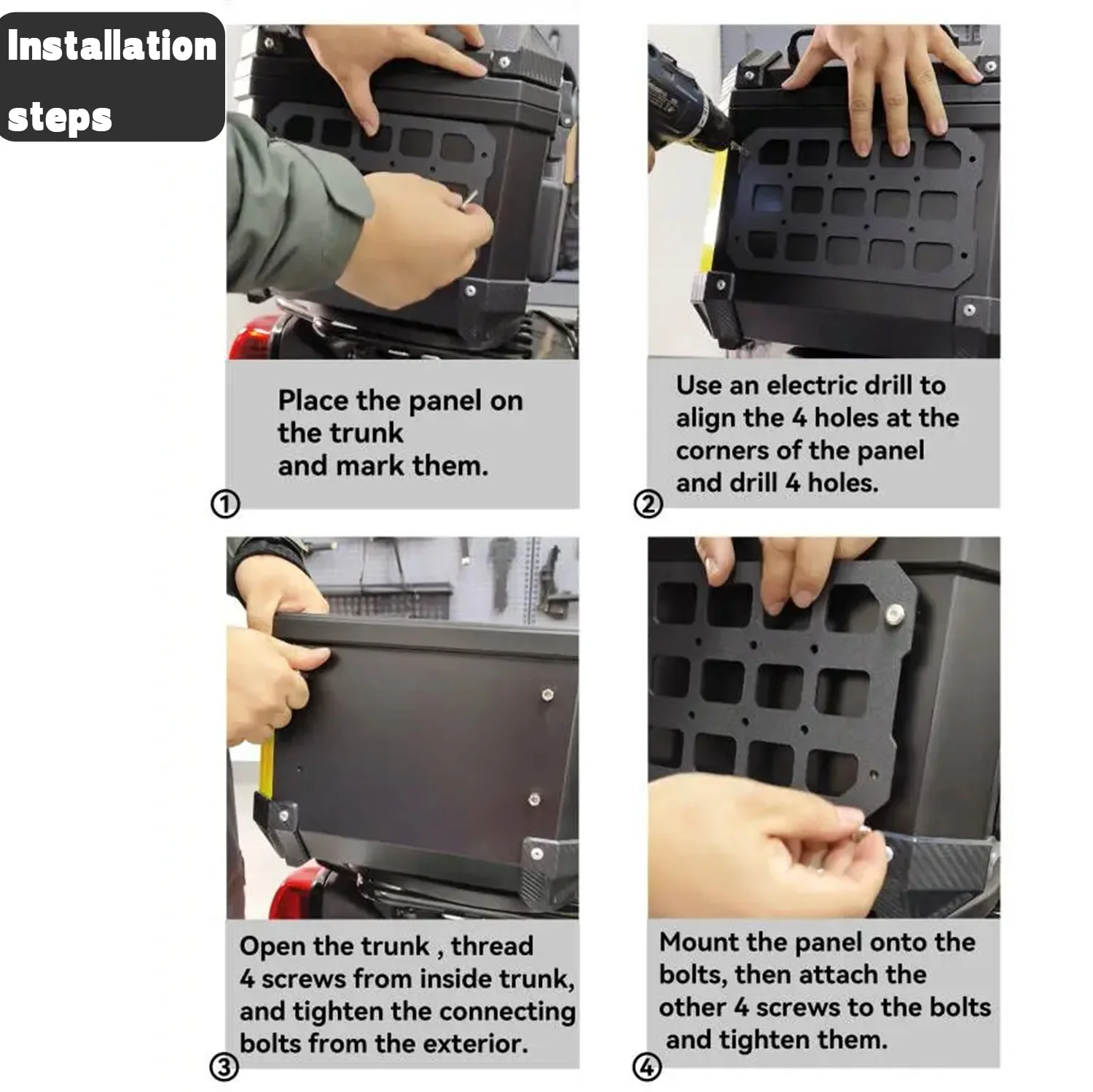 Installation steps

Place the panel on the trunk and mark them.

①

Use an electric drill to align the 4 holes at the corners of the panel and drill 4 holes.

②

Open the trunk , thread 4 screws from inside trunk, and tighten the connecting bolts from the exterior.

③

Mount the panel onto the bolts, then attach the other 4 screws to the bolts and tighten them.

④