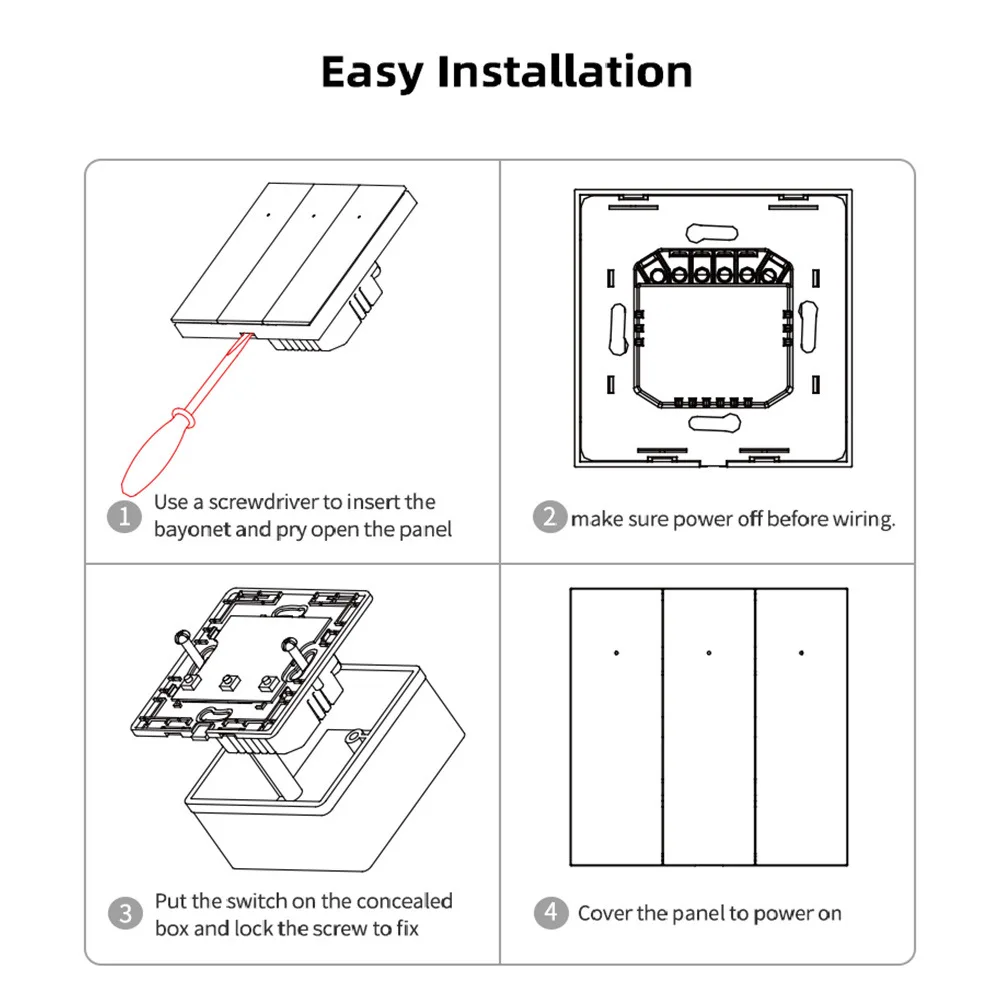 Easy Installation

1 Use a screwdriver to insert the bayonet and pry open the panel

2 make sure power off before wiring.

3 Put the switch on the concealed box and lock the screw to fix

4 Cover the panel to power on