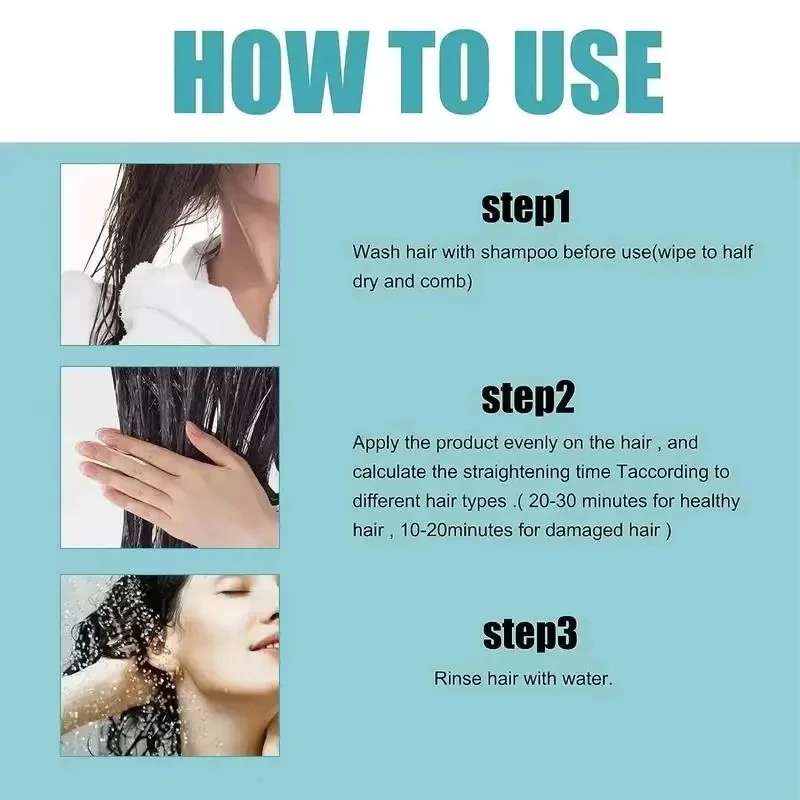 HOW TO USE

step1

Wash hair with shampoo before use(wipe to half dry and comb)

step2

Apply the product evenly on the hair , and calculate the straightening time Taccording to different hair types .( 20-30 minutes for healthy hair , 10-20minutes for damaged hair )

step3

Rinse hair with water.