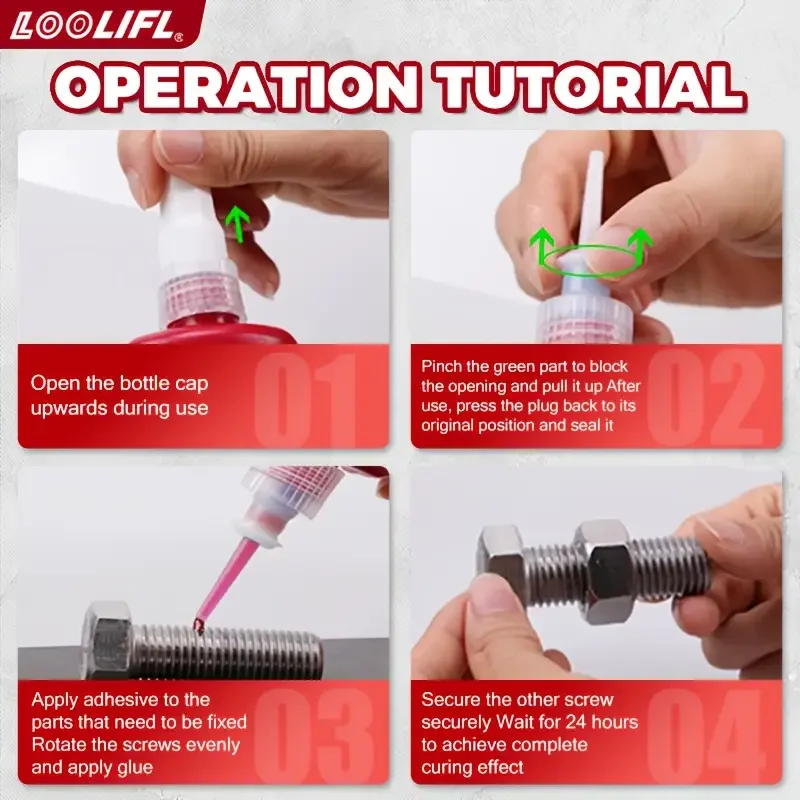 LOOLIFL®

OPERATION TUTORIAL

Open the bottle cap upwards during use

01

Pinch the green part to block the opening and pull it up After use, press the plug back to its original position and seal it

02

Apply adhesive to the parts that need to be fixed Rotate the screws evenly and apply glue

03

Secure the other screw securely Wait for 24 hours to achieve complete curing effect

04