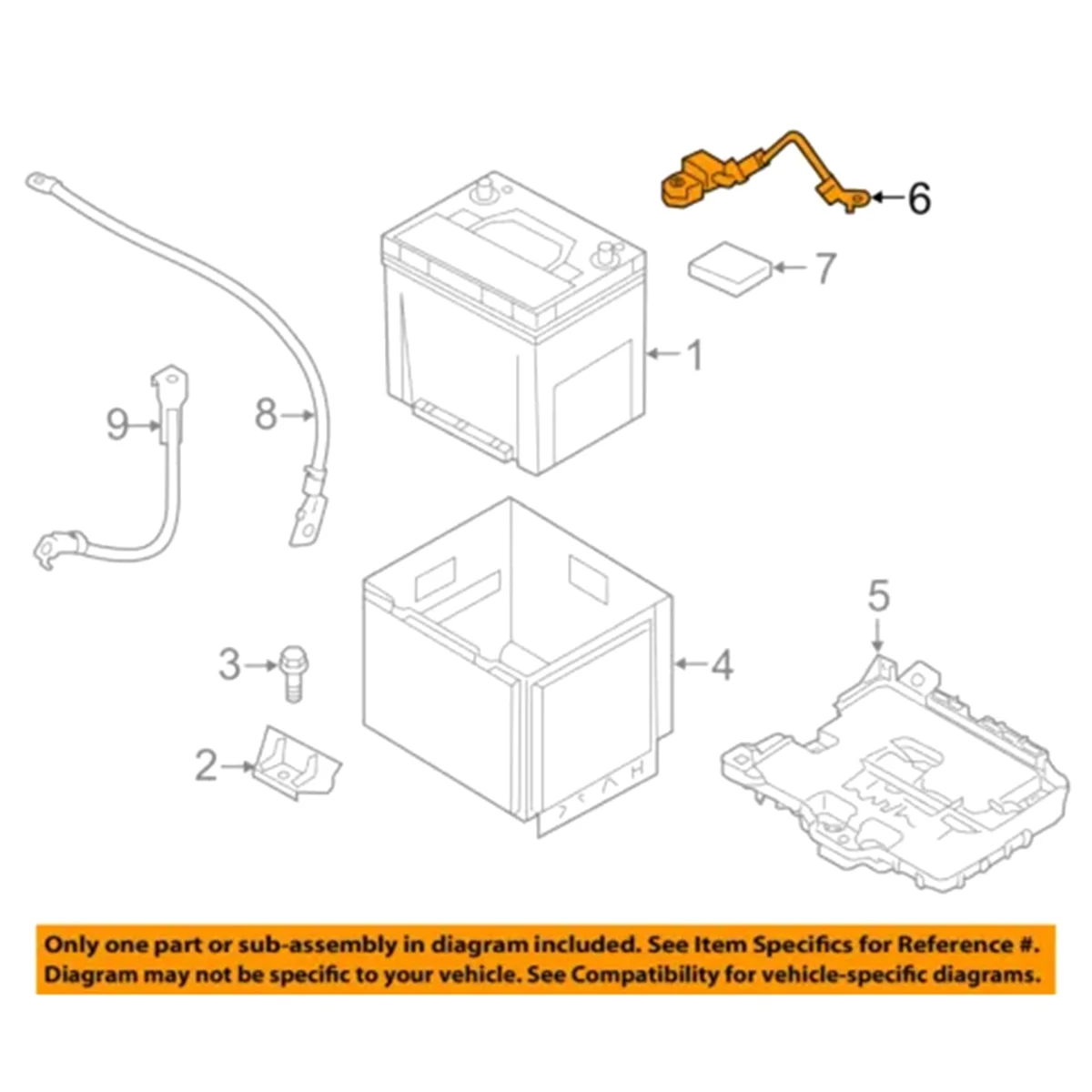 6
7
1
9
8
5
3
4
2

Only one part or sub-assembly in diagram included. See Item Specifics for Reference #.
Diagram may not be specific to your vehicle. See Compatibility for vehicle-specific diagrams.