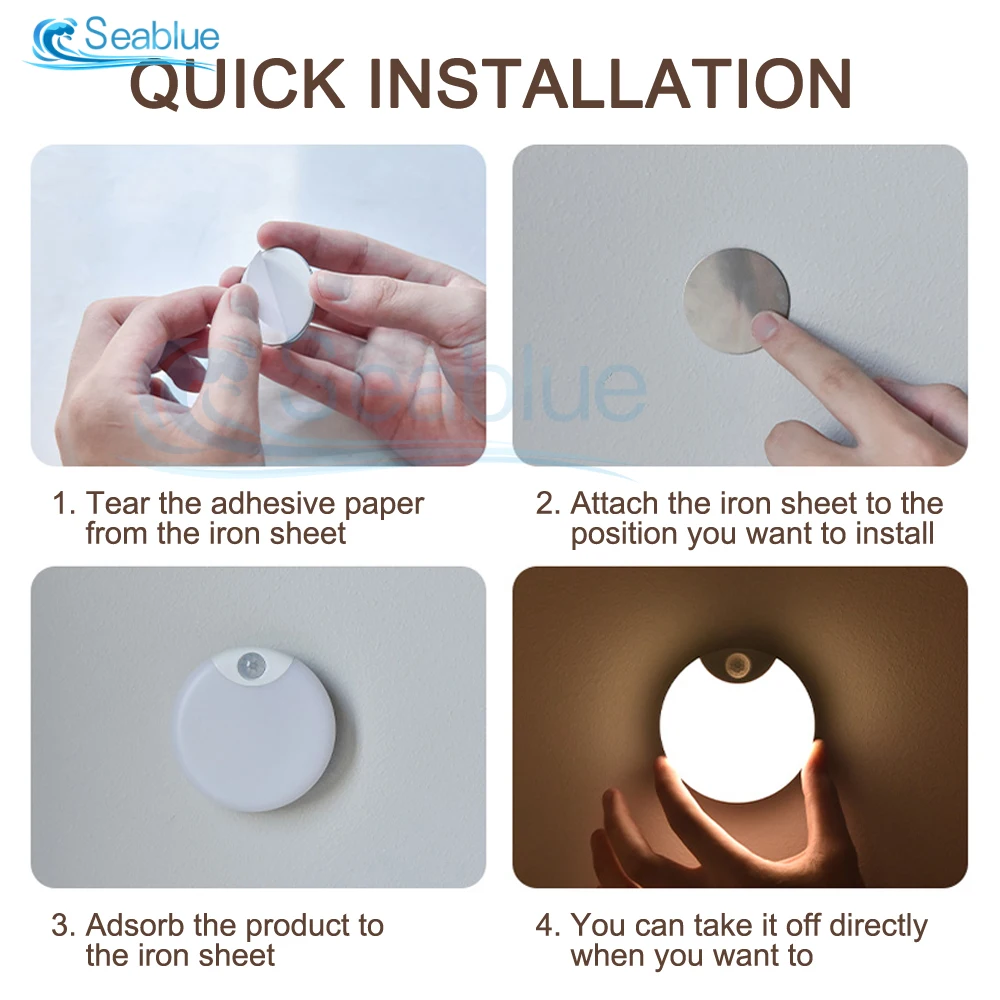 Seablue

QUICK INSTALLATION

Seablue

1. Tear the adhesive paper from the iron sheet

2. Attach the iron sheet to the position you want to install

3. Adsorb the product to the iron sheet

4. You can take it off directly when you want to