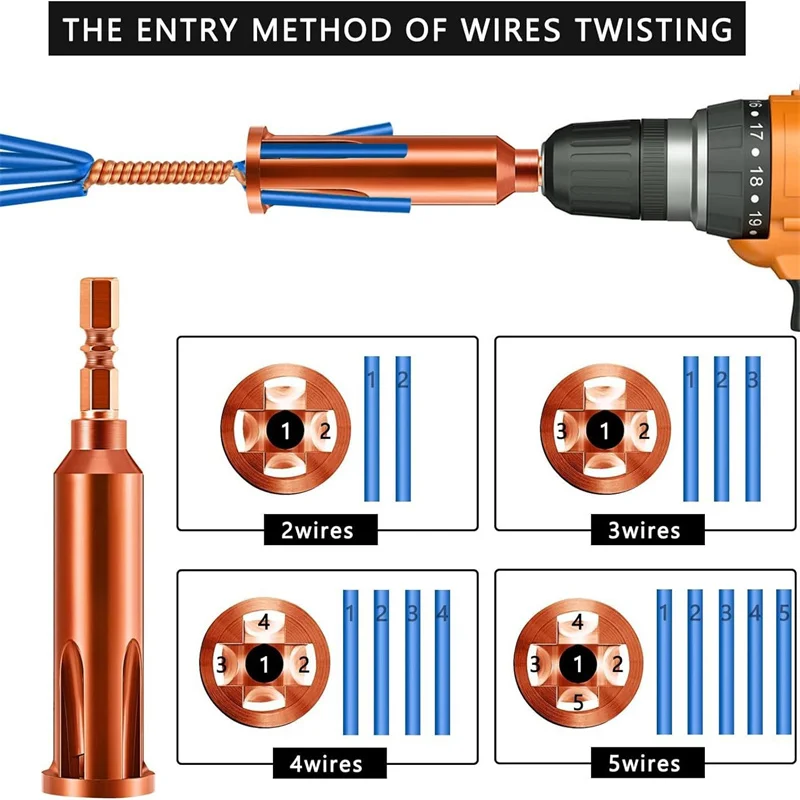 THE ENTRY METHOD OF WIRES TWISTING

16 17 18 19

1 2
1 2
2wires

3 1 2
1 2 3
3wires

4
3 1 2
1 2 3 4
4wires

4
3 1 2
5
1 2 3 4 5
5wires