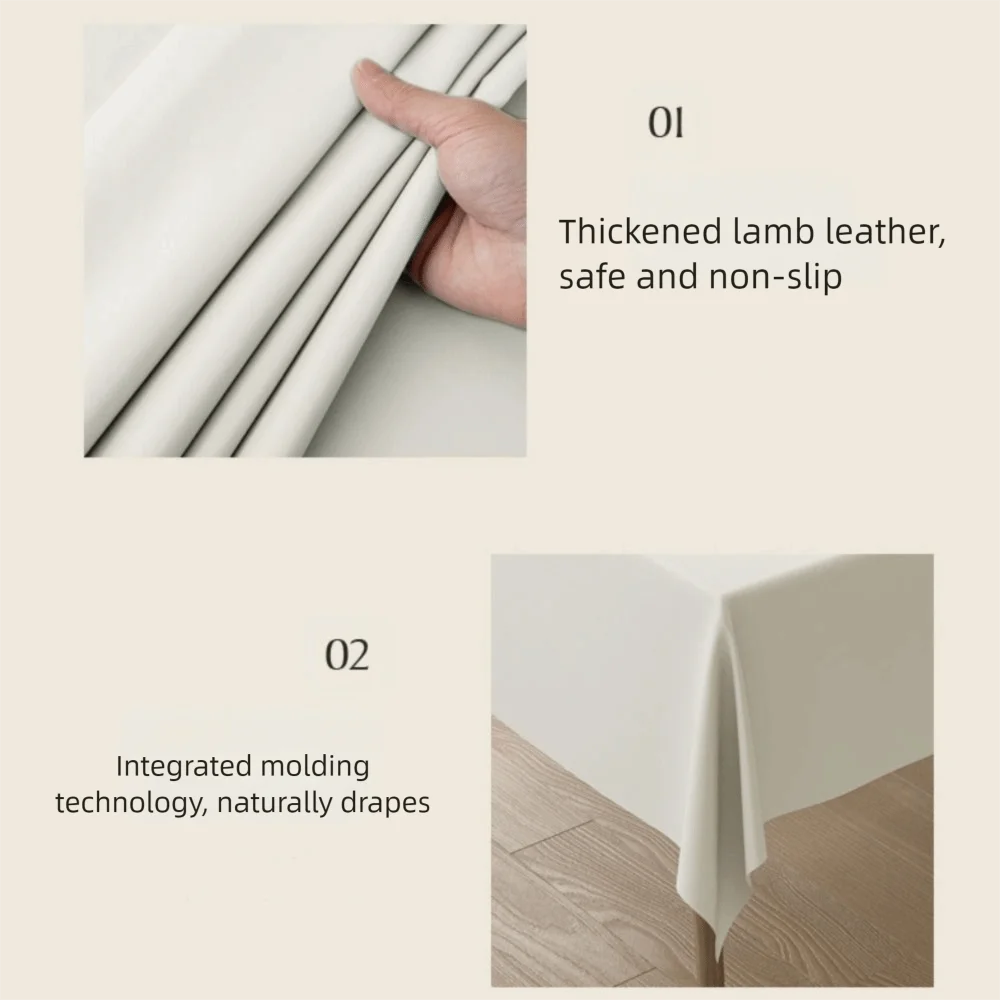 01

Thickened lamb leather, safe and non-slip

02

Integrated molding technology, naturally drapes