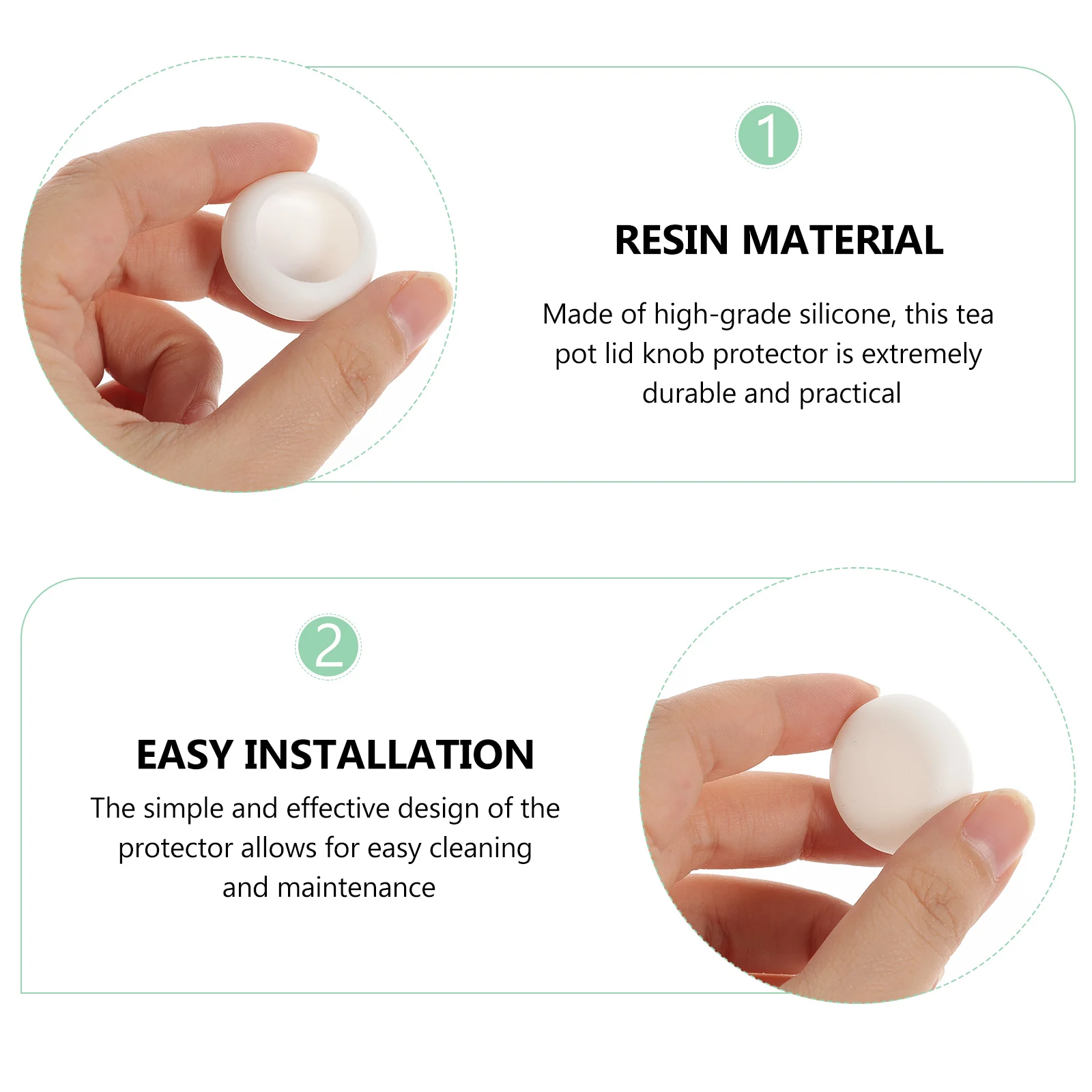 1

RESIN MATERIAL

Made of high-grade silicone, this tea pot lid knob protector is extremely durable and practical

2

EASY INSTALLATION

The simple and effective design of the protector allows for easy cleaning and maintenance