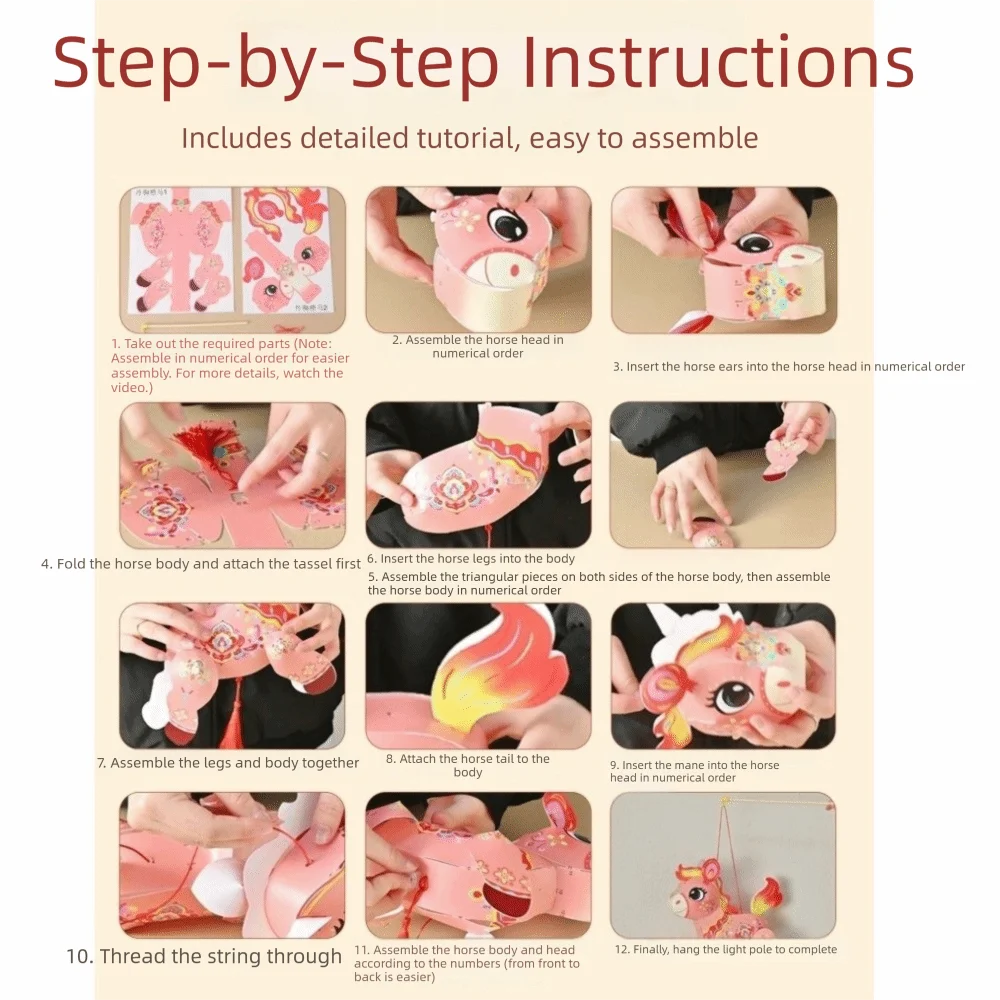 Step-by-Step Instructions

Includes detailed tutorial, easy to assemble

1. Take out the required parts (Note: Assemble in numerical order for easier assembly. For more details, watch the video.)

2. Assemble the horse head in numerical order

3. Insert the horse ears into the horse head in numerical order

4. Fold the horse body and attach the tassel first

6. Insert the horse legs into the body

5. Assemble the triangular pieces on both sides of the horse body, then assemble the horse body in numerical order

7. Assemble the legs and body together

8. Attach the horse tail to the body

9. Insert the mane into the horse head in numerical order

10. Thread the string through

11. Assemble the horse body and head according to the numbers (from front to back is easier)

12. Finally, hang the light pole to complete